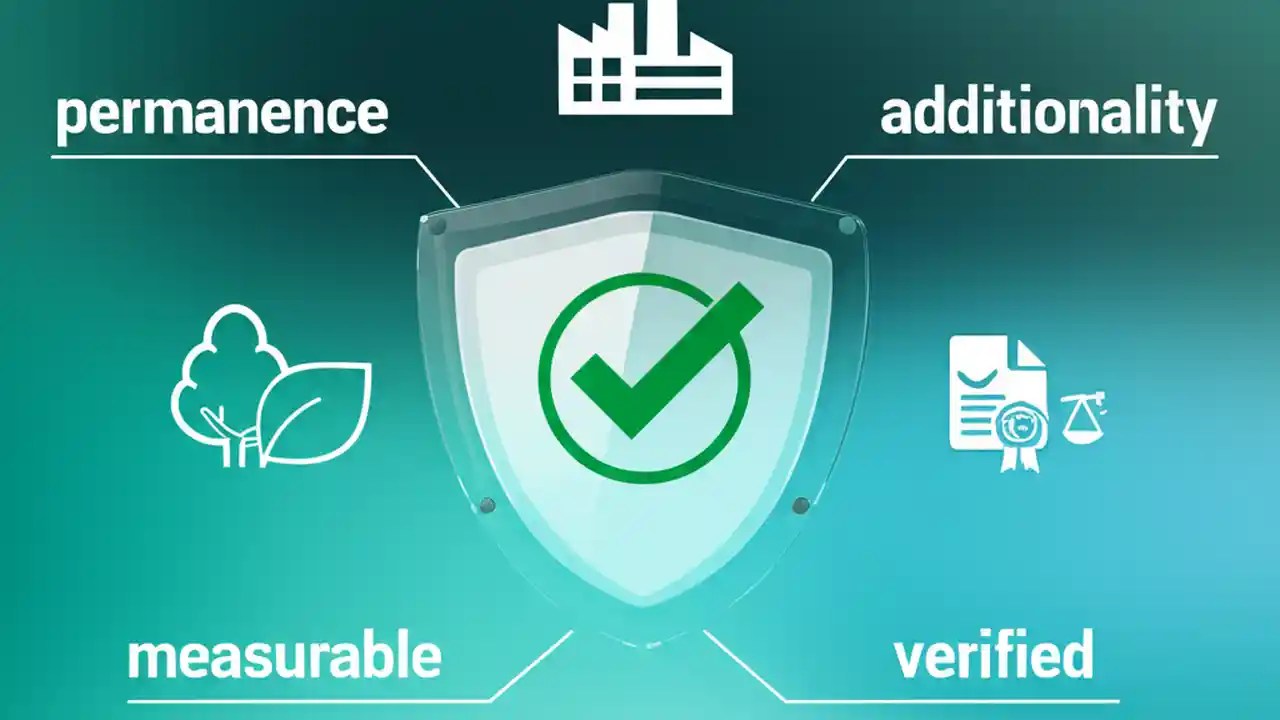 permanence

additionality

measurable

verified