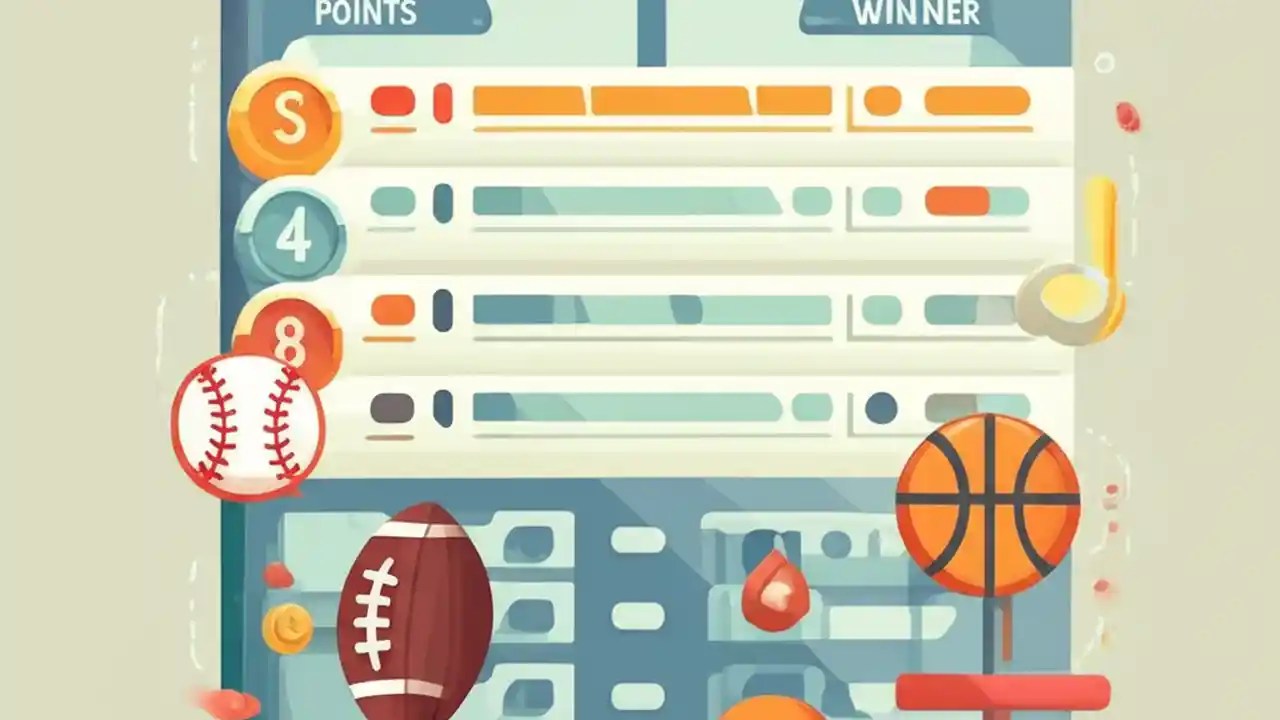 POINTS

WINNER

S

4

8