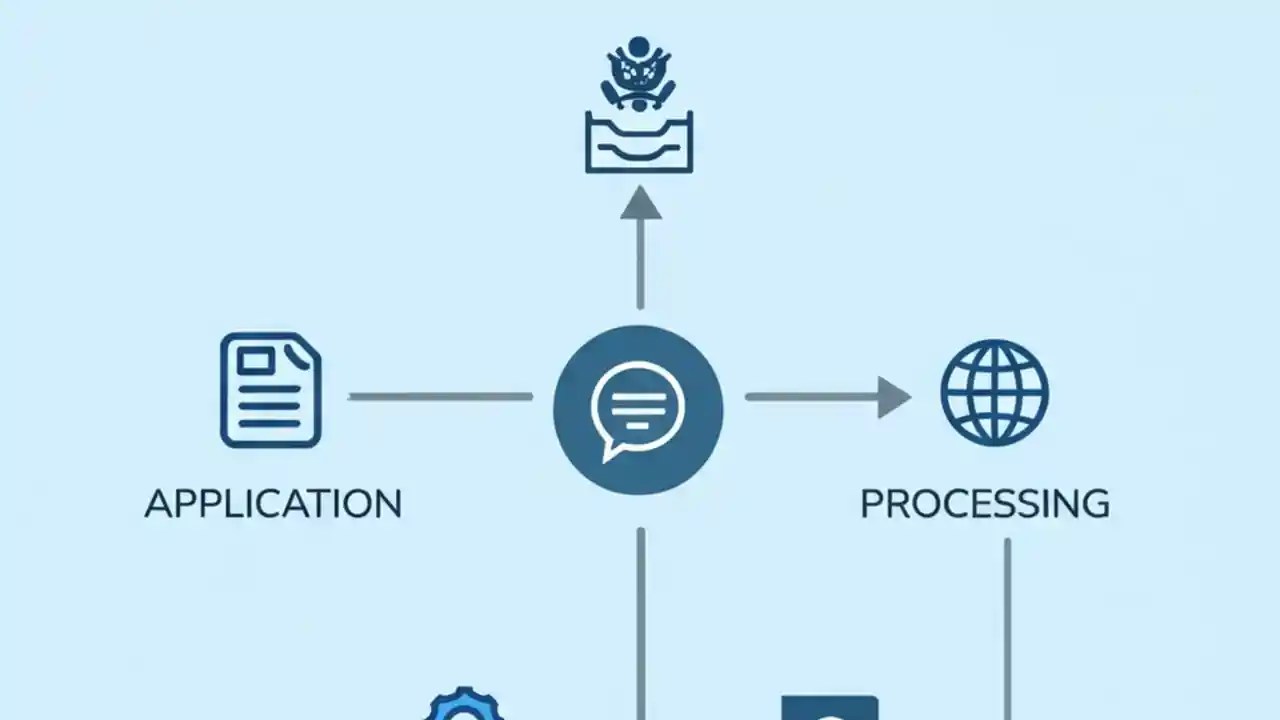 APPLICATION

PROCESSING