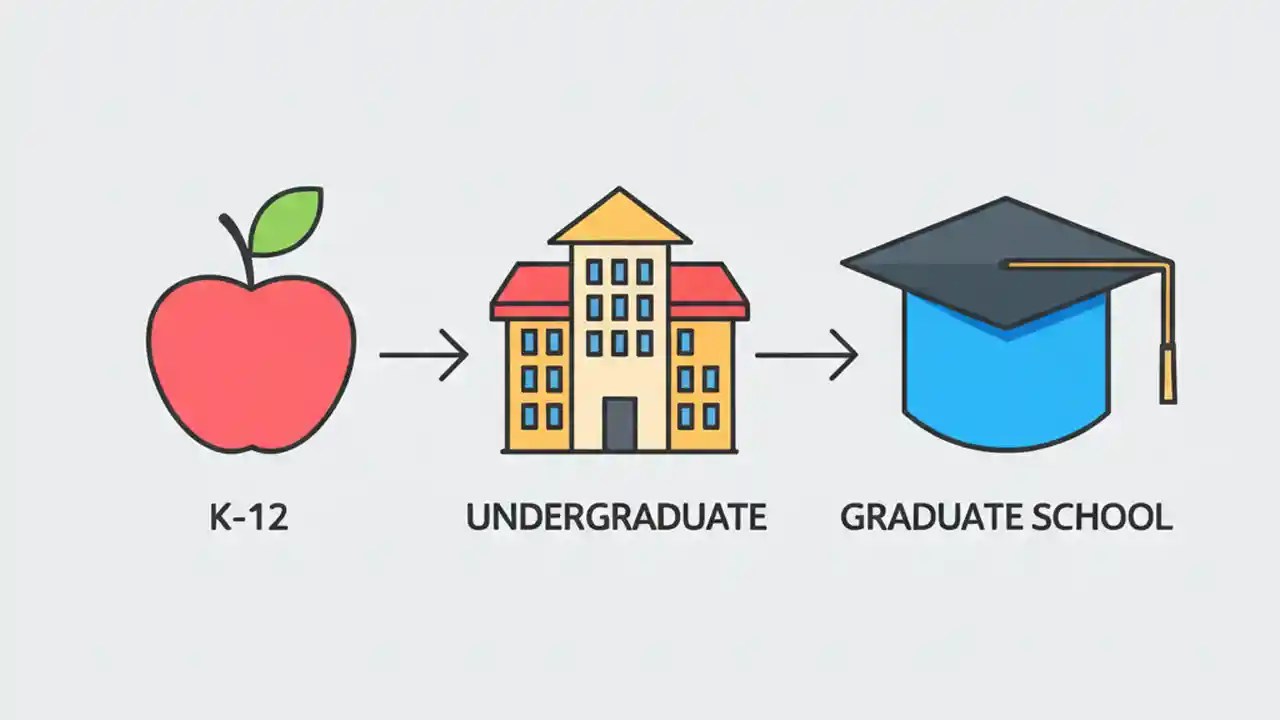 K-12

UNDERGRADUATE

GRADUATE SCHOOL