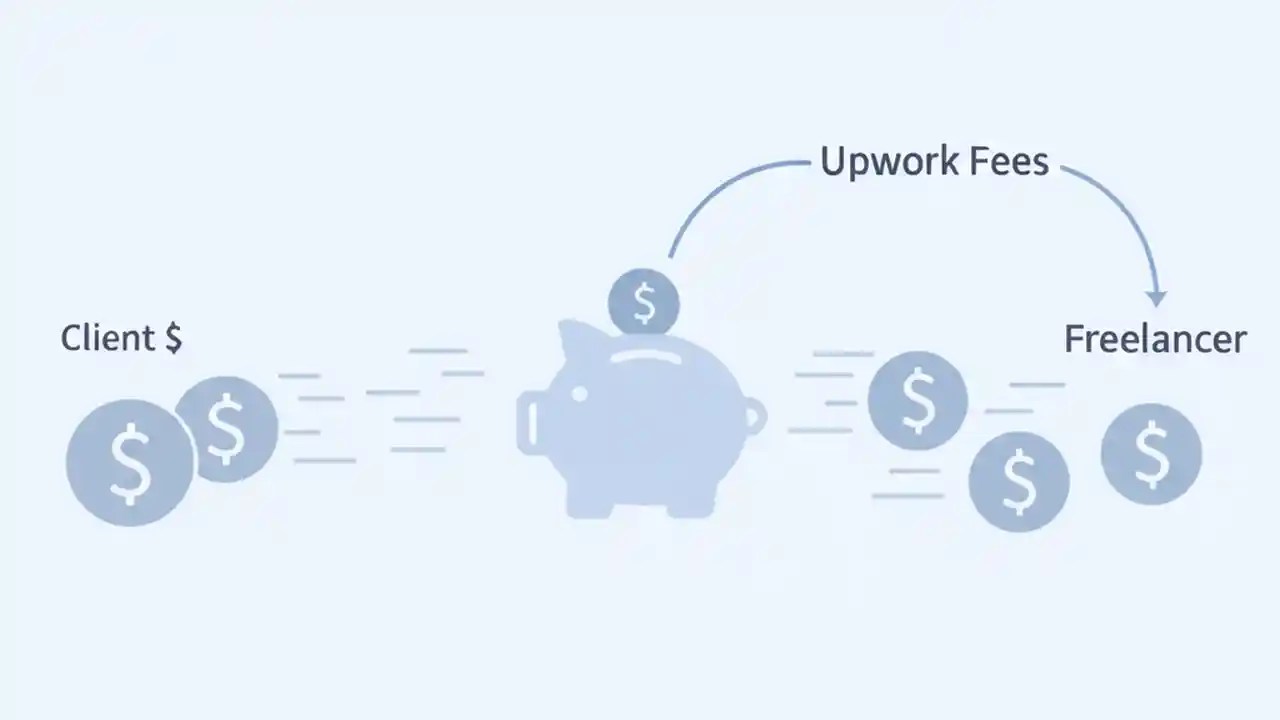 Upwork Fees

Client $

Freelancer