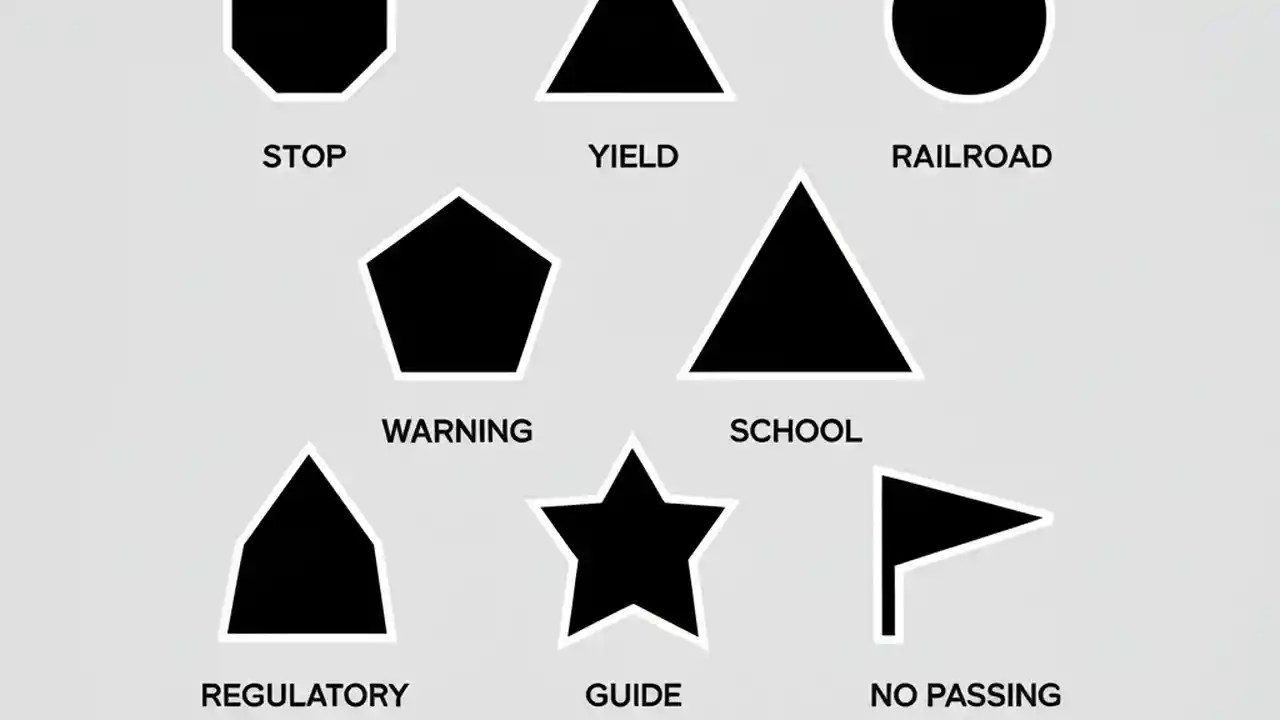 STOP
YIELD
RAILROAD

WARNING
SCHOOL

REGULATORY
GUIDE
NO PASSING