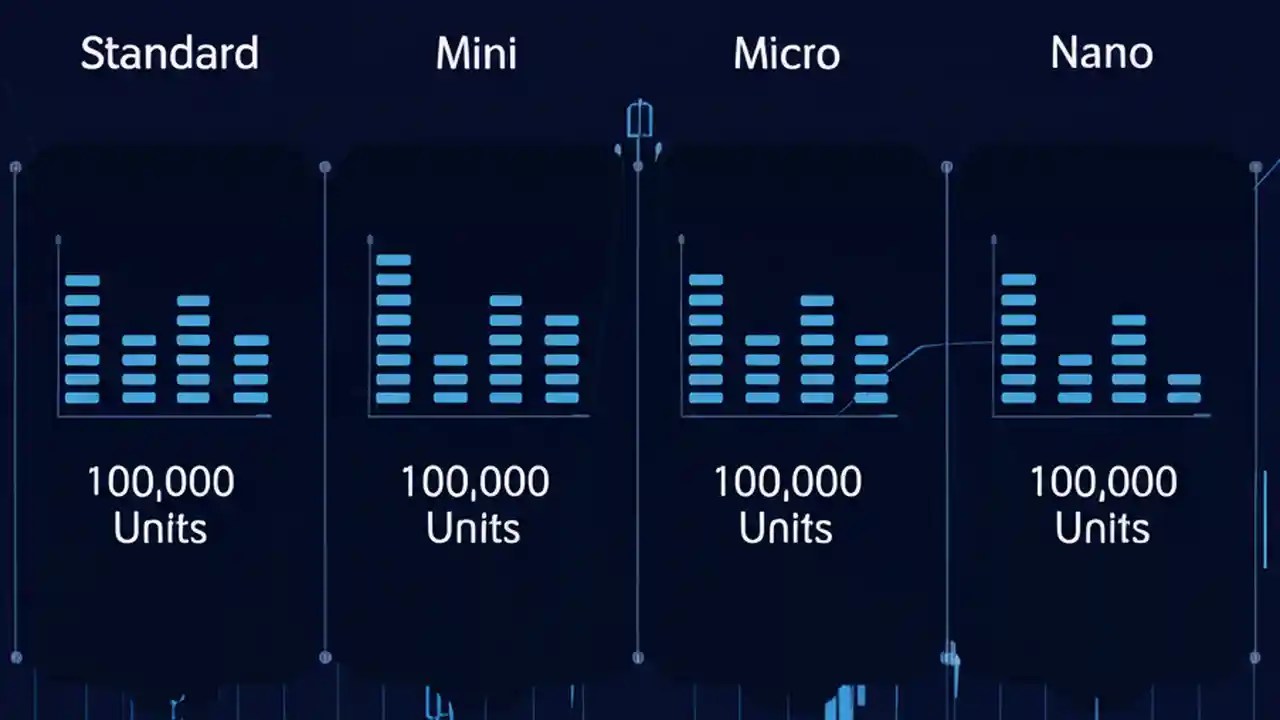 Standard

100,000 Units

Mini

100,000 Units

Micro

100,000 Units

Nano

100,000 Units