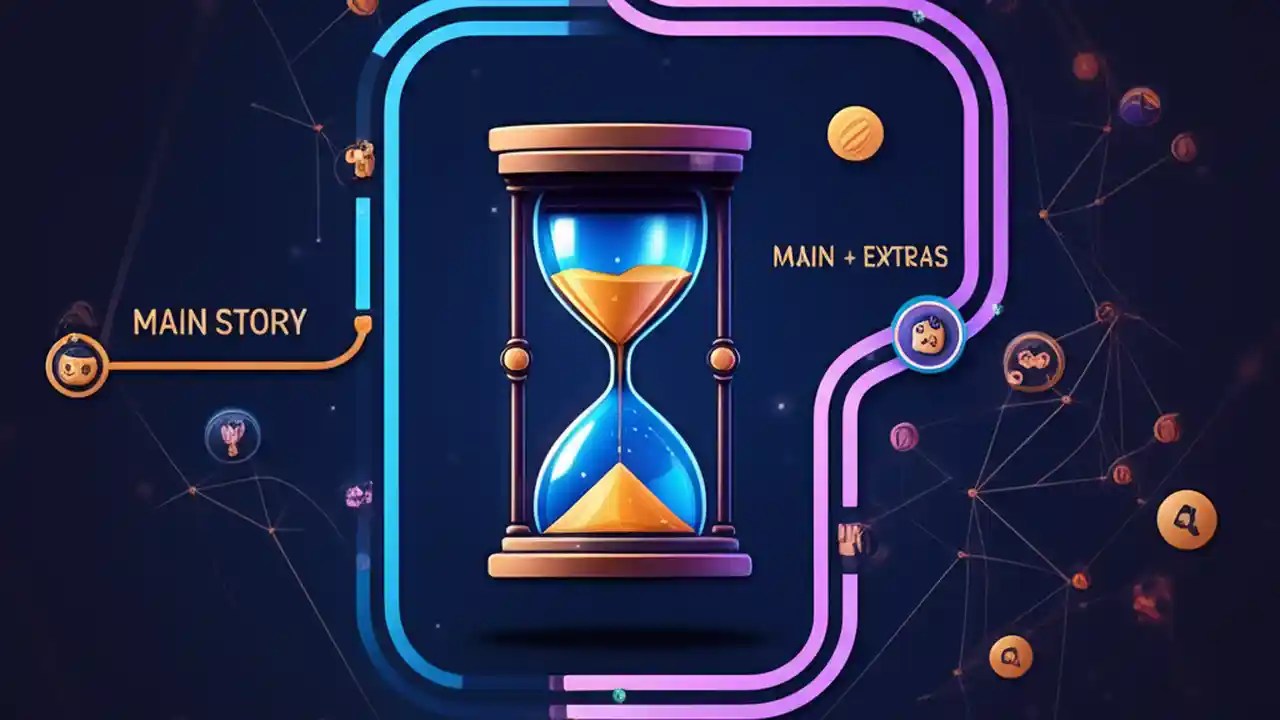 MAIN STORY

MAIN + EXTRAS