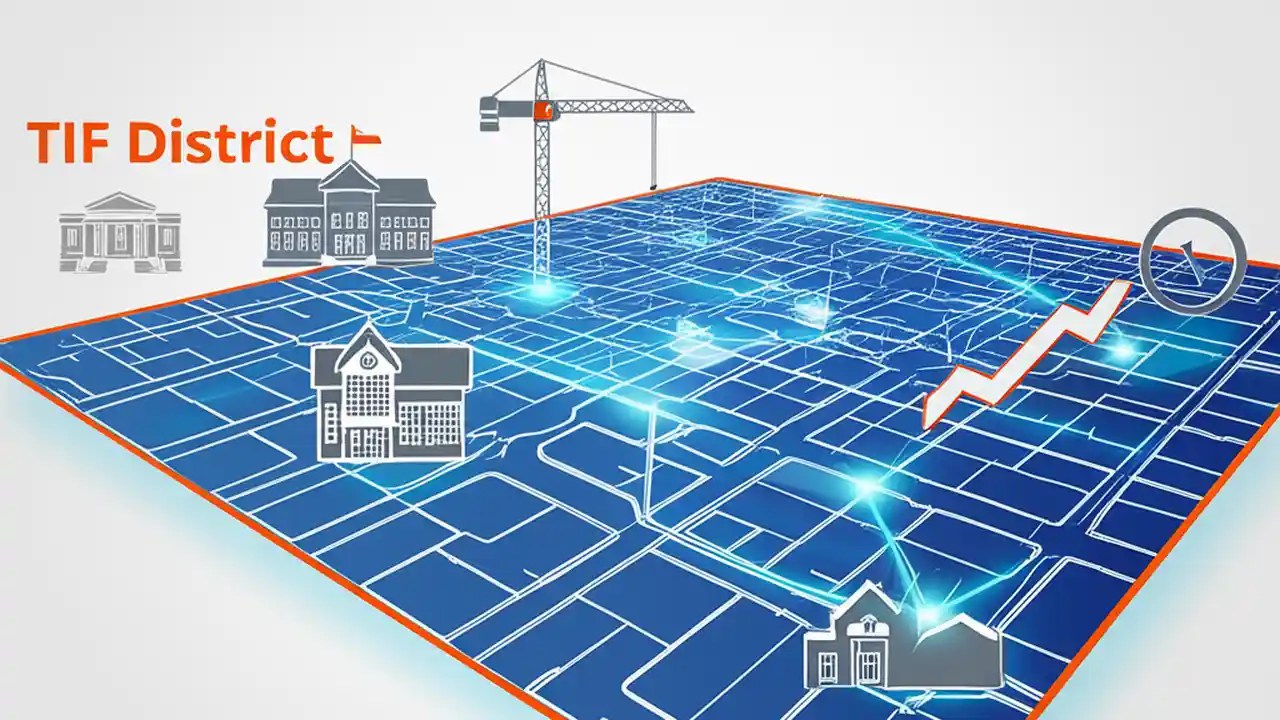 TIF District