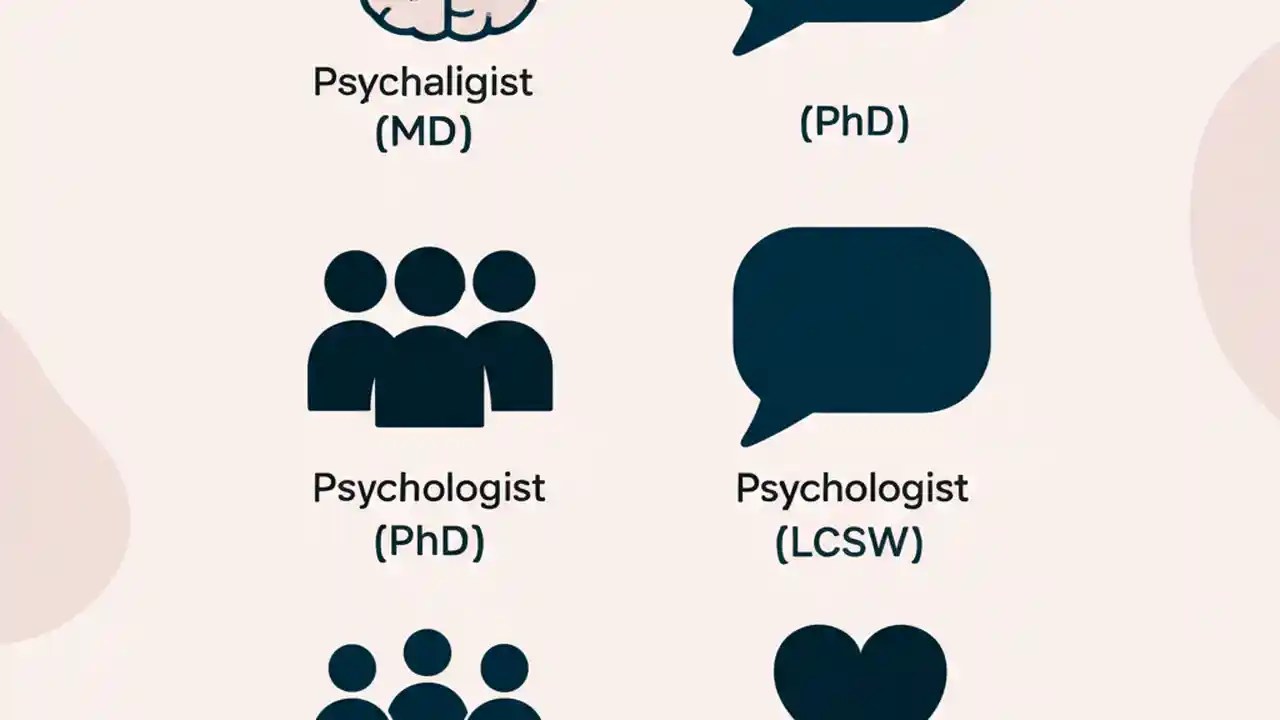 Psychaligist
(MD)

(PhD)

Psychologist
(PhD)

Psychologist
(LCSW)