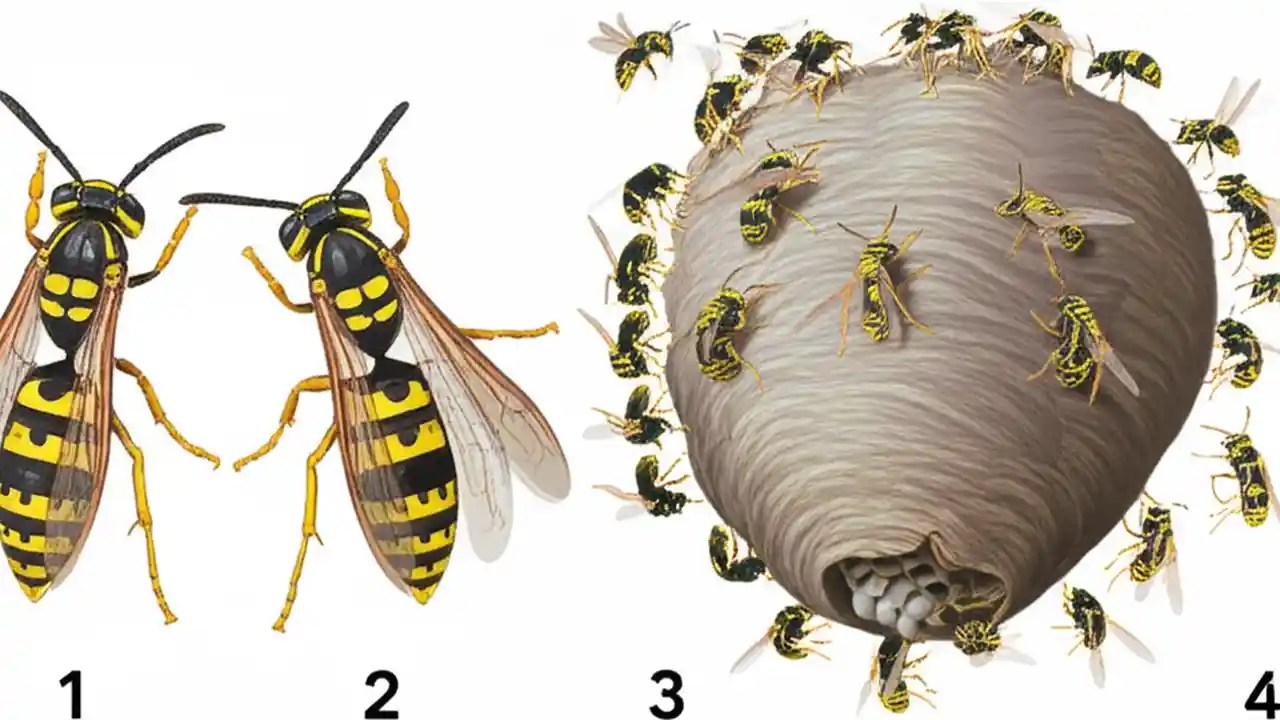 1 2 3 4