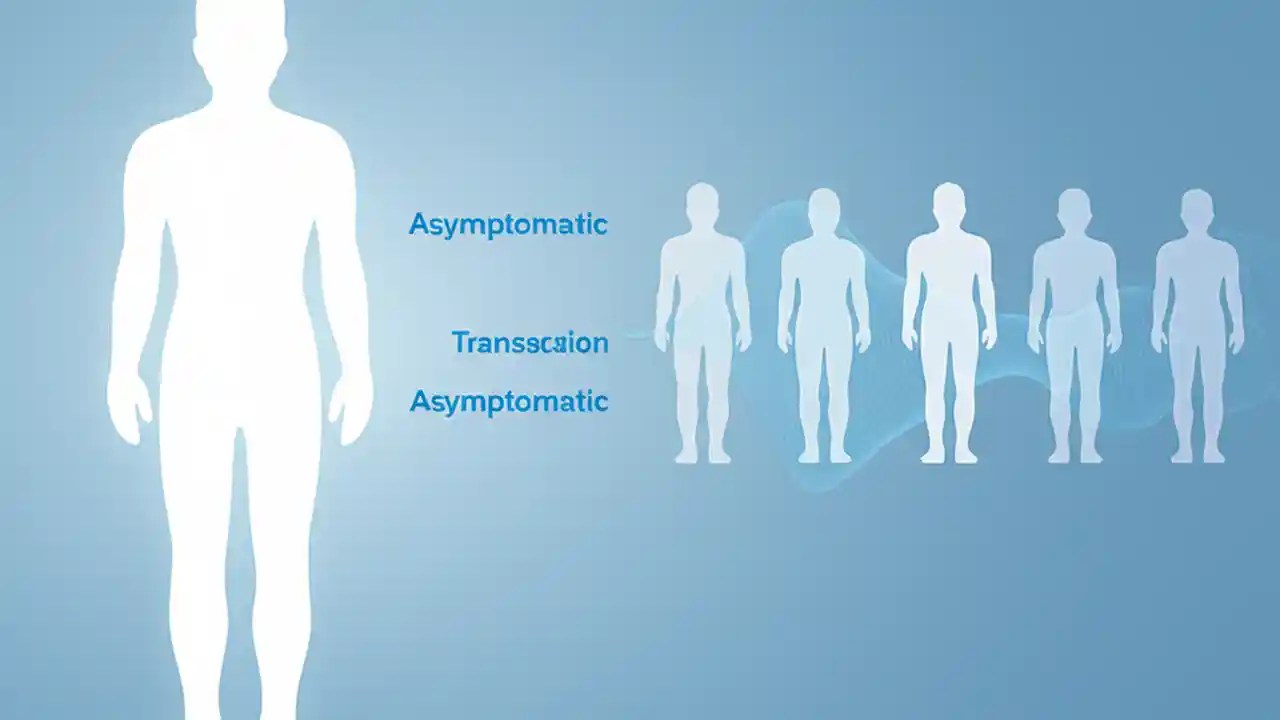 Asymptomatic

Transscaion

Asymptomatic