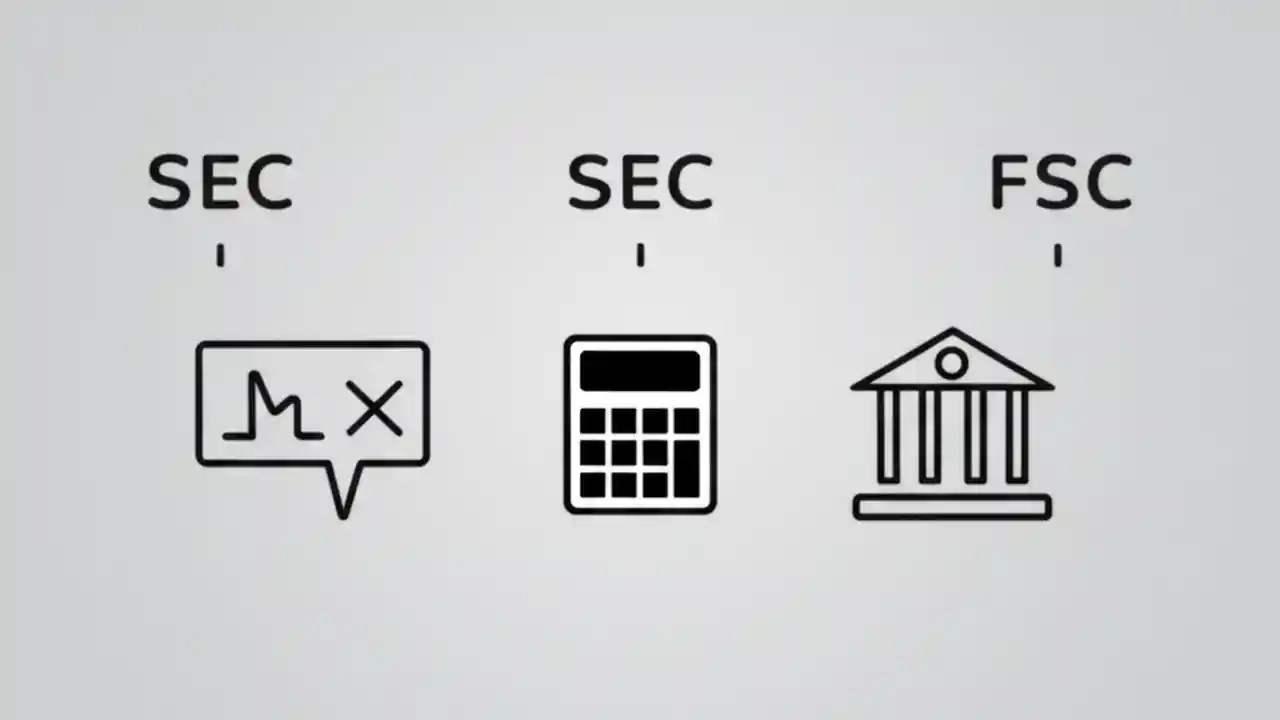 SEC

SEC

FSC