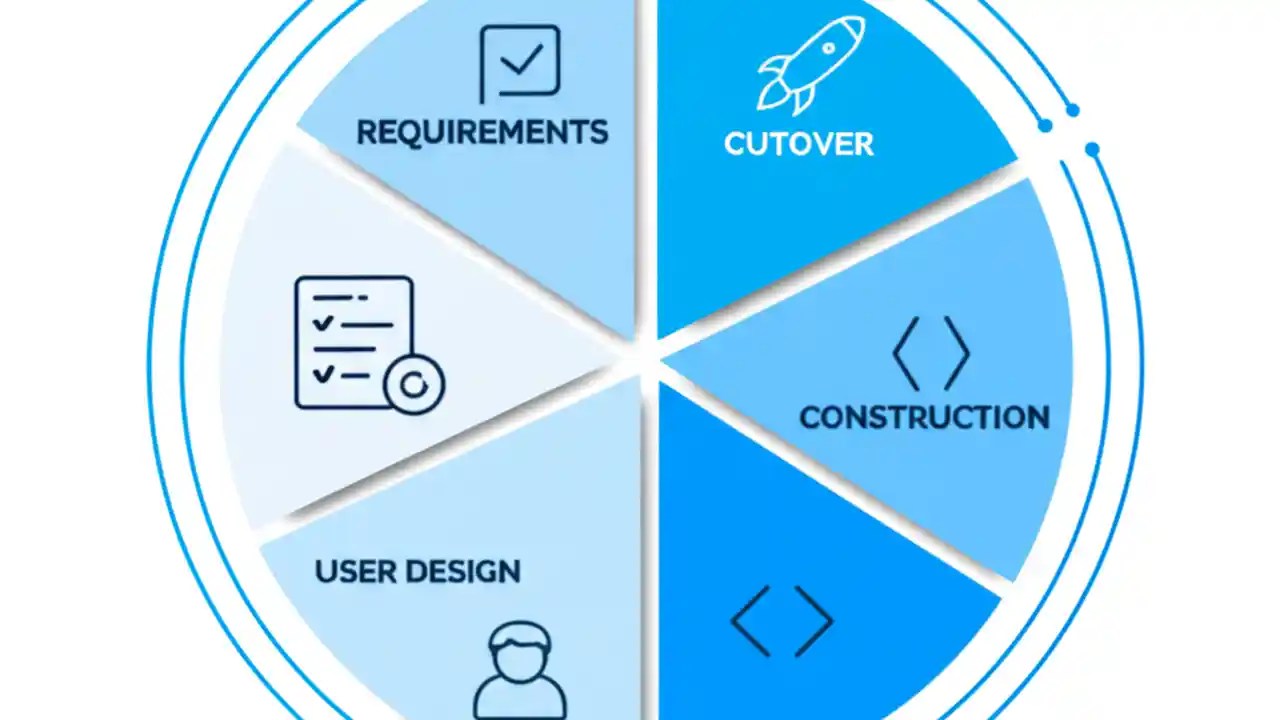 REQUIREMENTS

CUTOVER

CONSTRUCTION

USER DESIGN