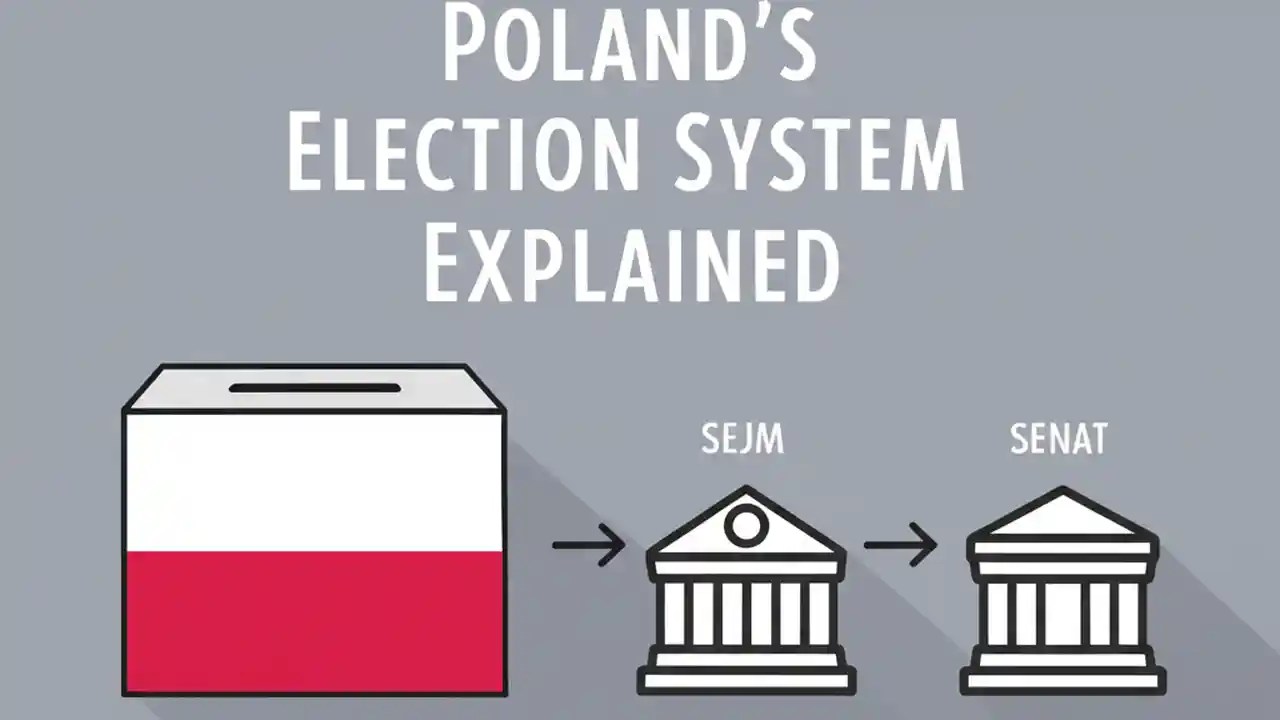 POLAND'S ELECTION SYSTEM EXPLAINED

SEJM

SENAT