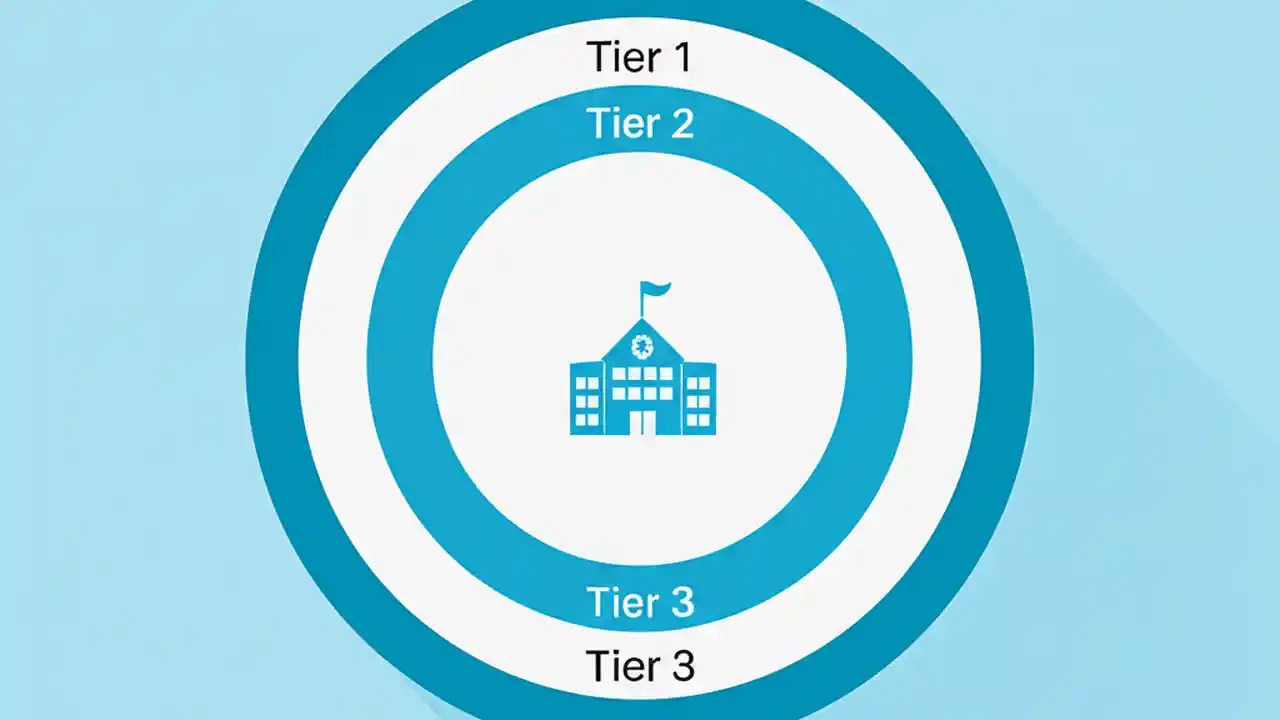 Tier 1
Tier 2
Tier 3
Tier 3