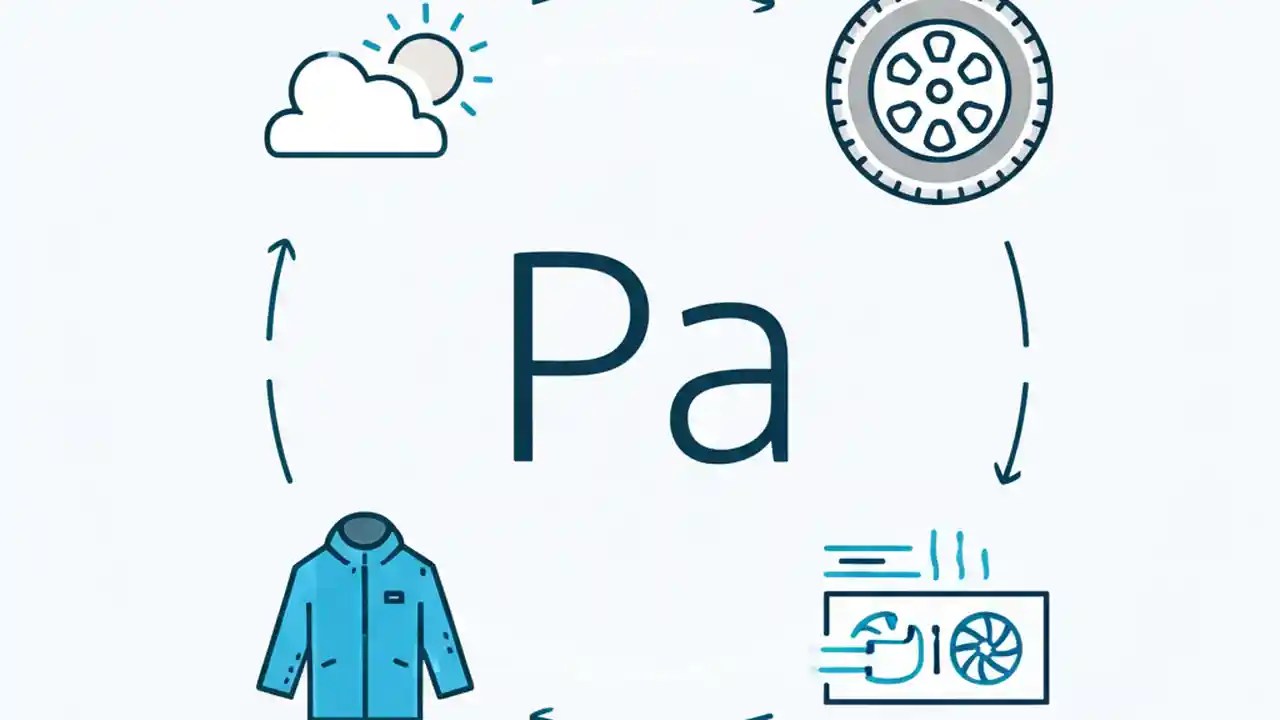 Pa