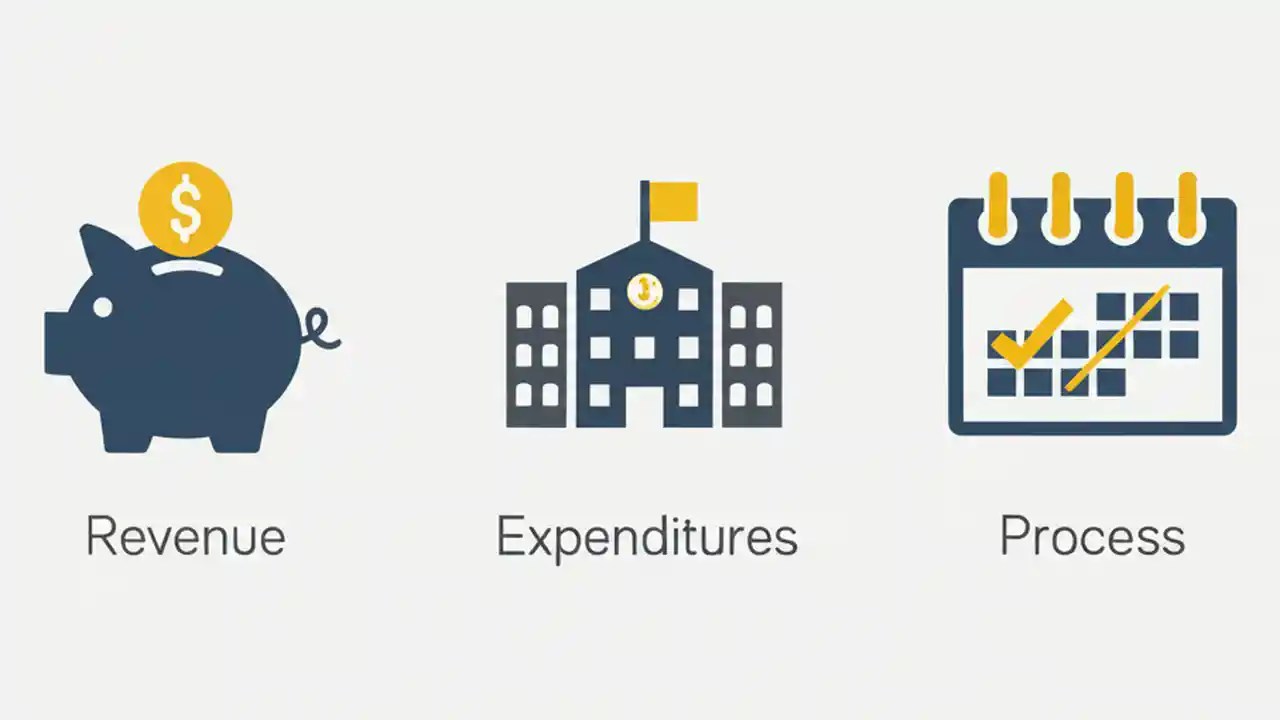 $

Revenue

Expenditures

Process