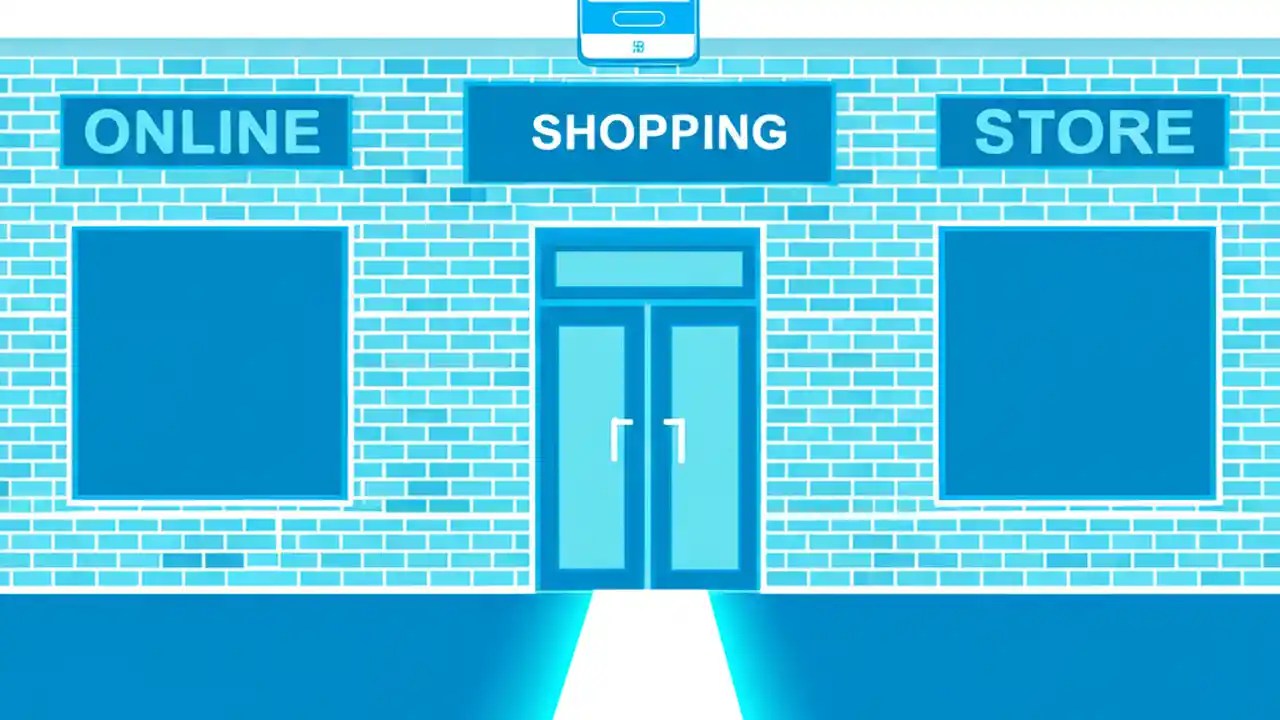 ONLINE SHOPPING STORE