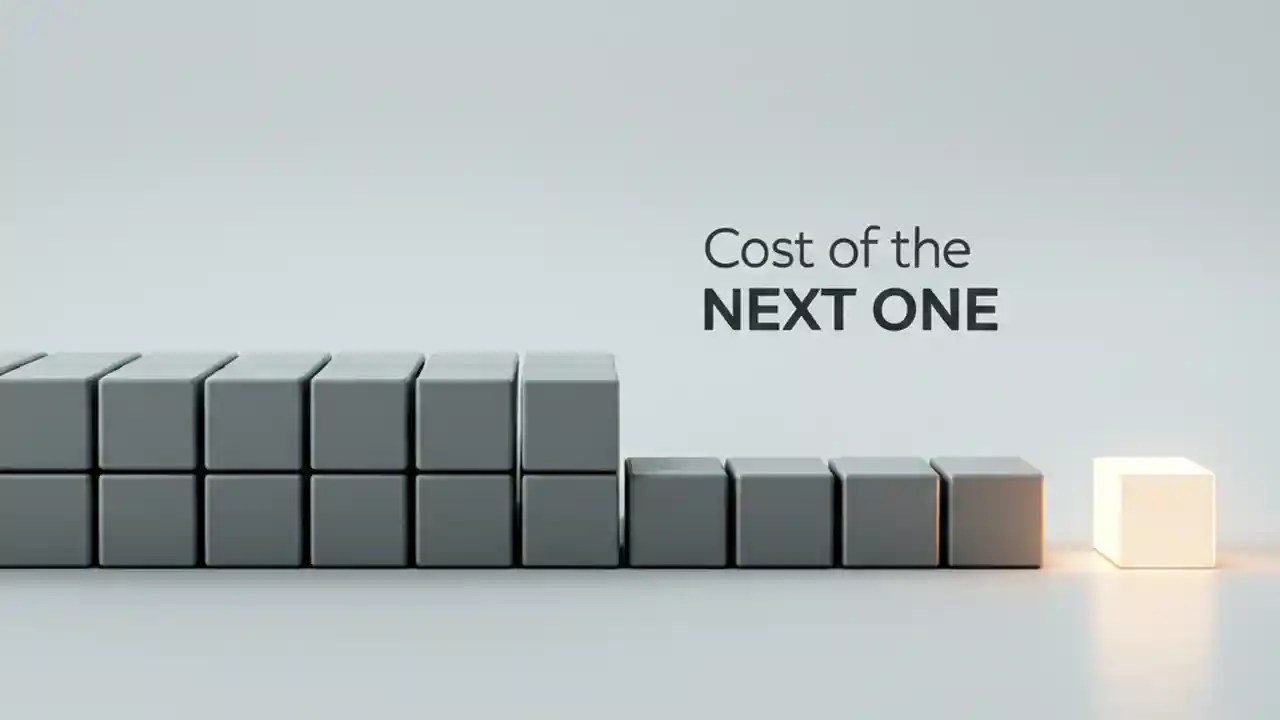 Cost of the
NEXT ONE