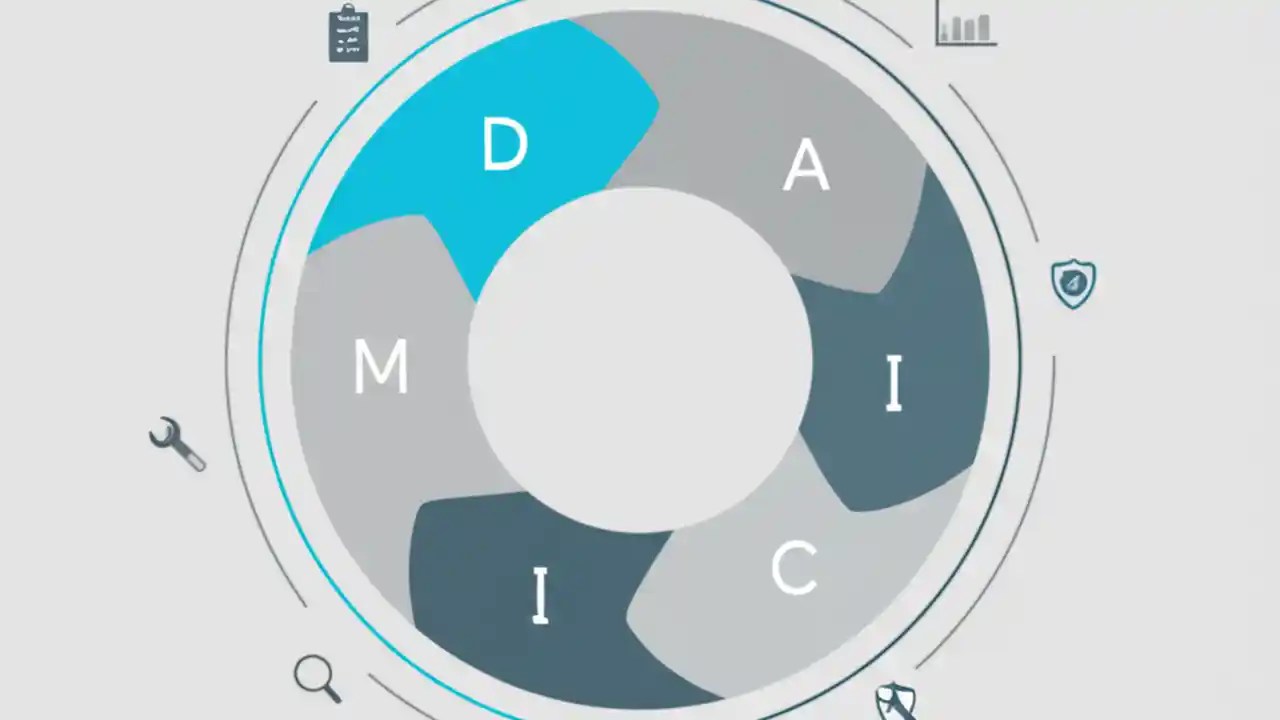 D
A
I
C
I
M