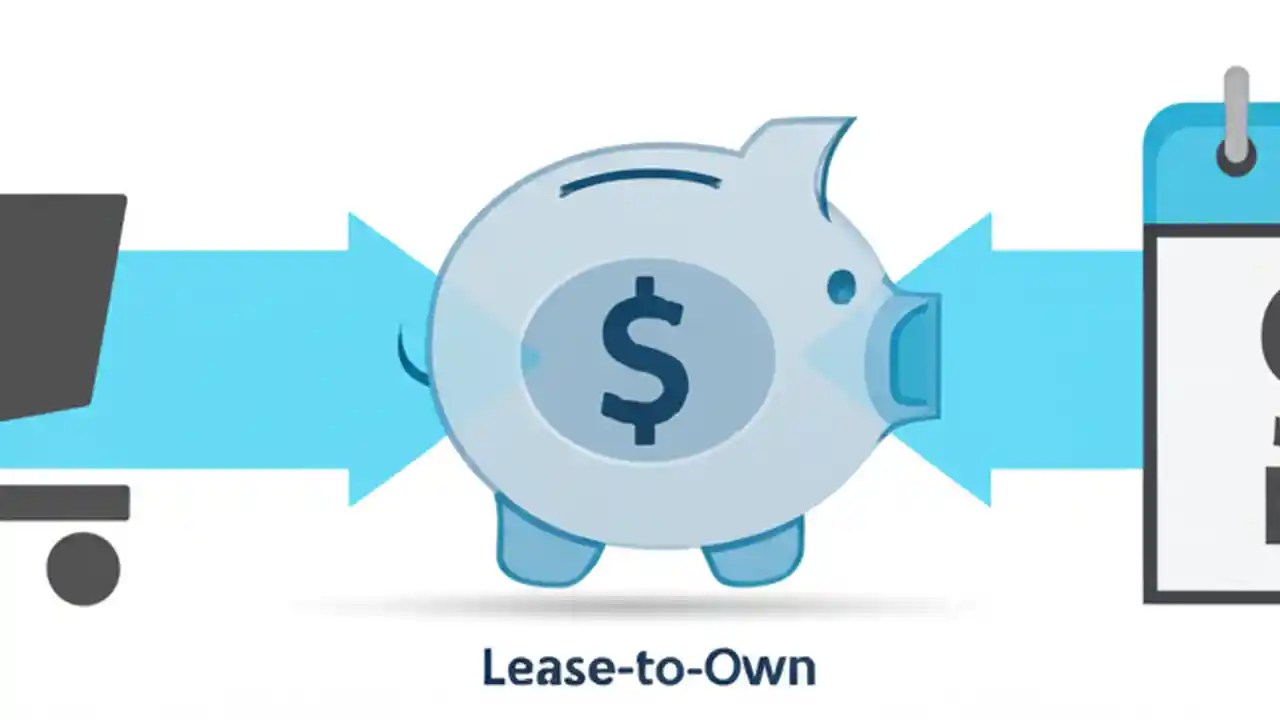 $

Lease-to-Own