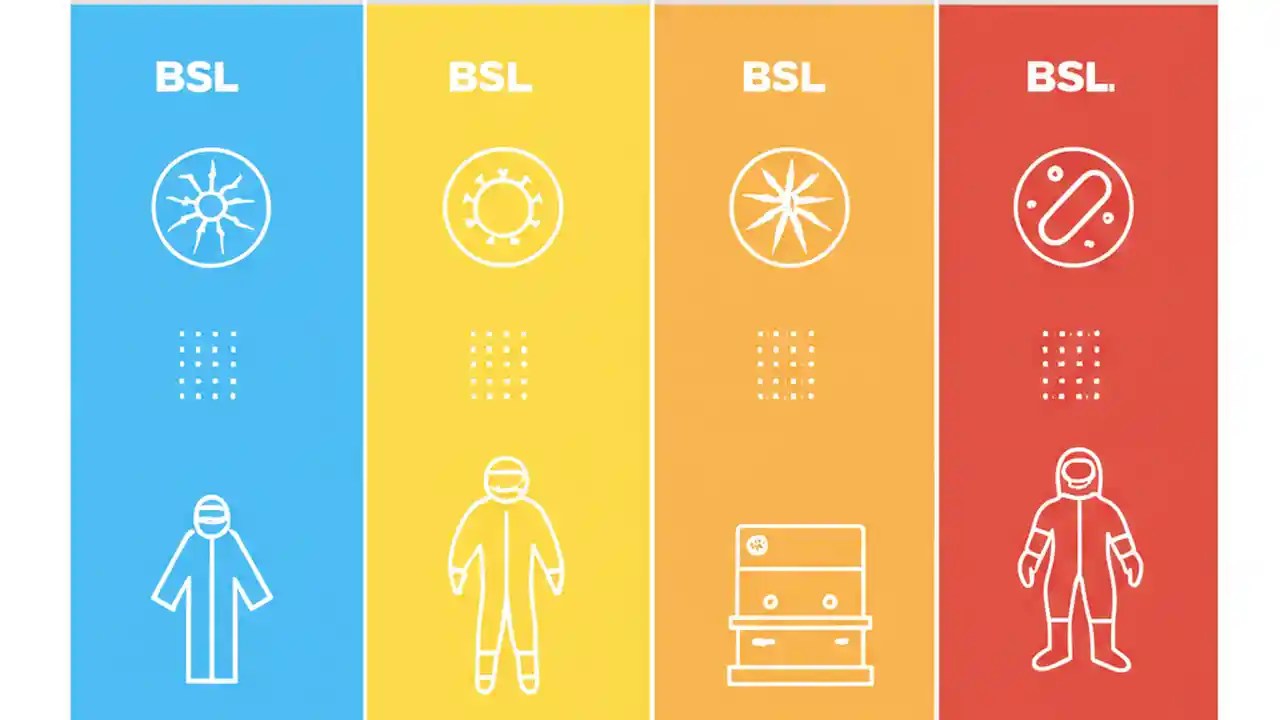 BSL

BSL

BSL

BSL.