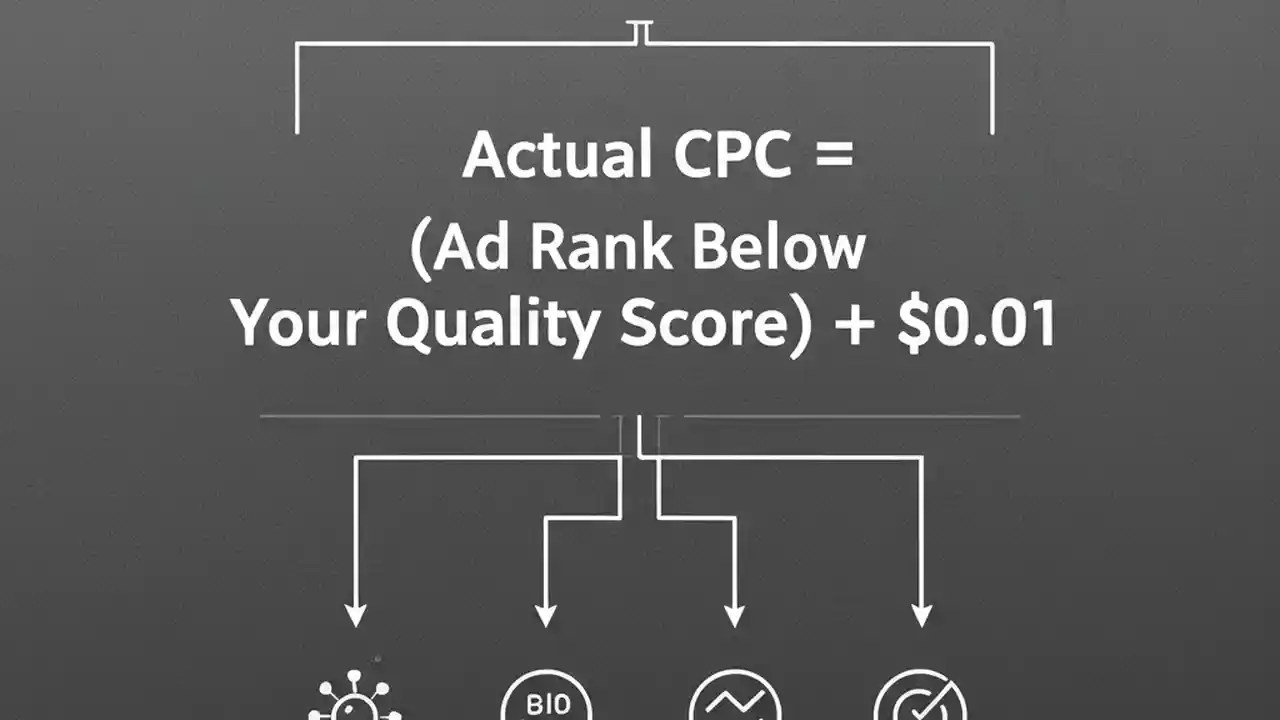 Actual CPC =
(Ad Rank Below
Your Quality Score) + $0.01

BIO