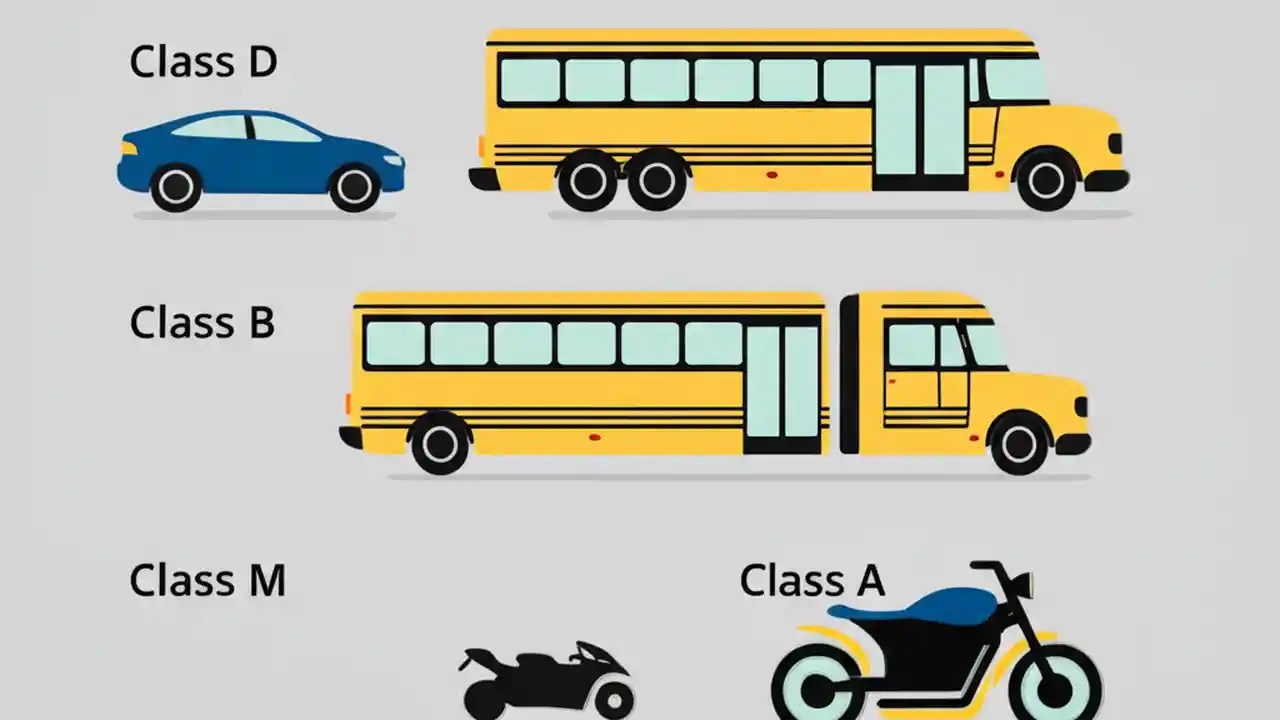 Class D

Class B

Class M

Class A