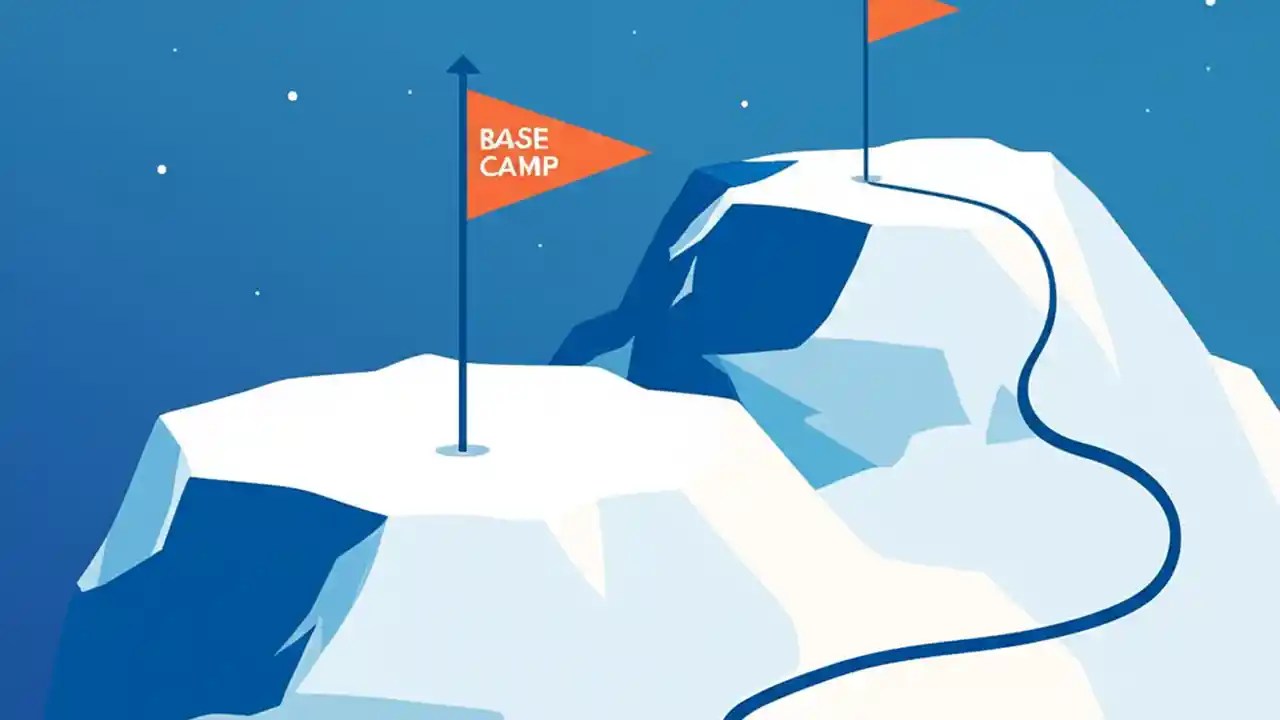 BASE CAMP