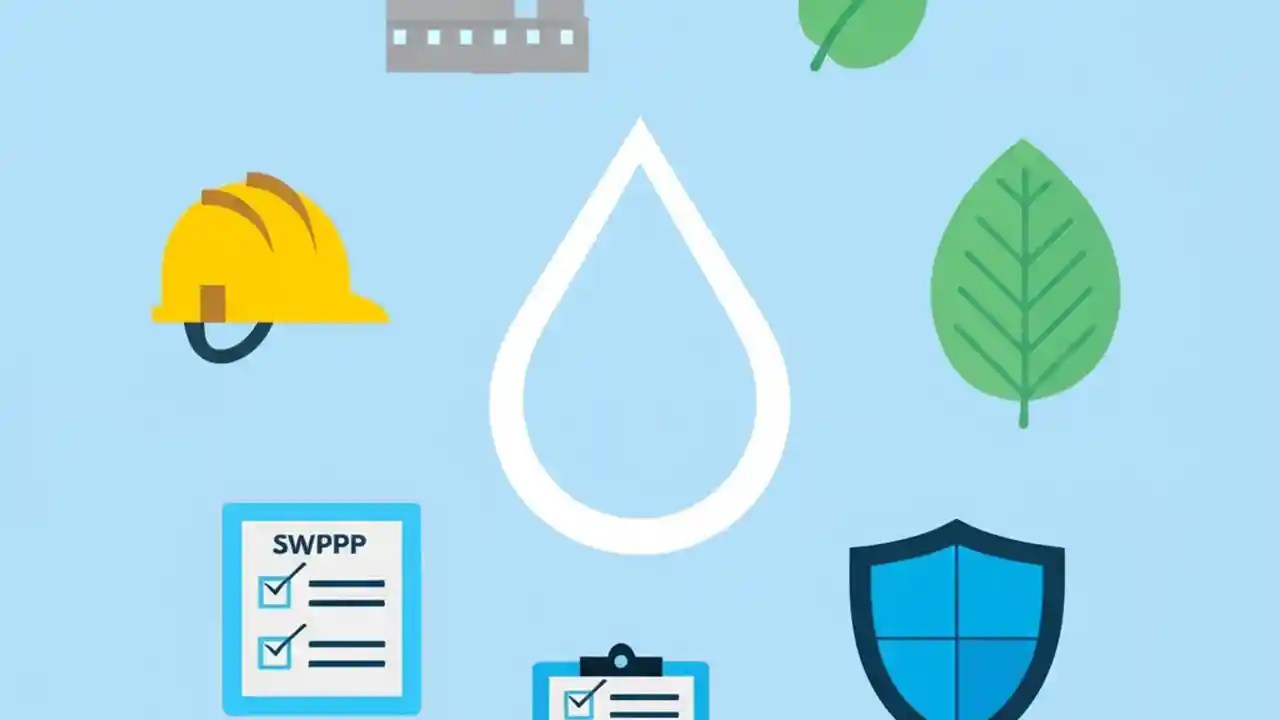 SWPPP