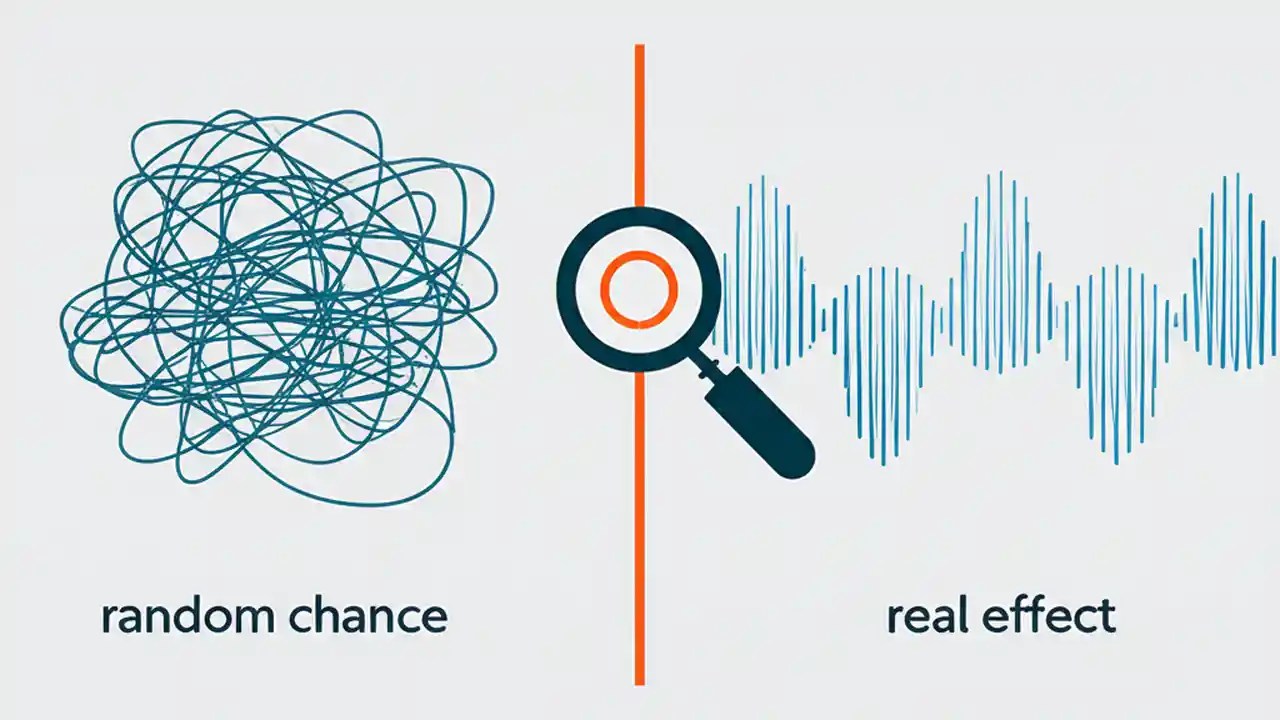 random chance

real effect