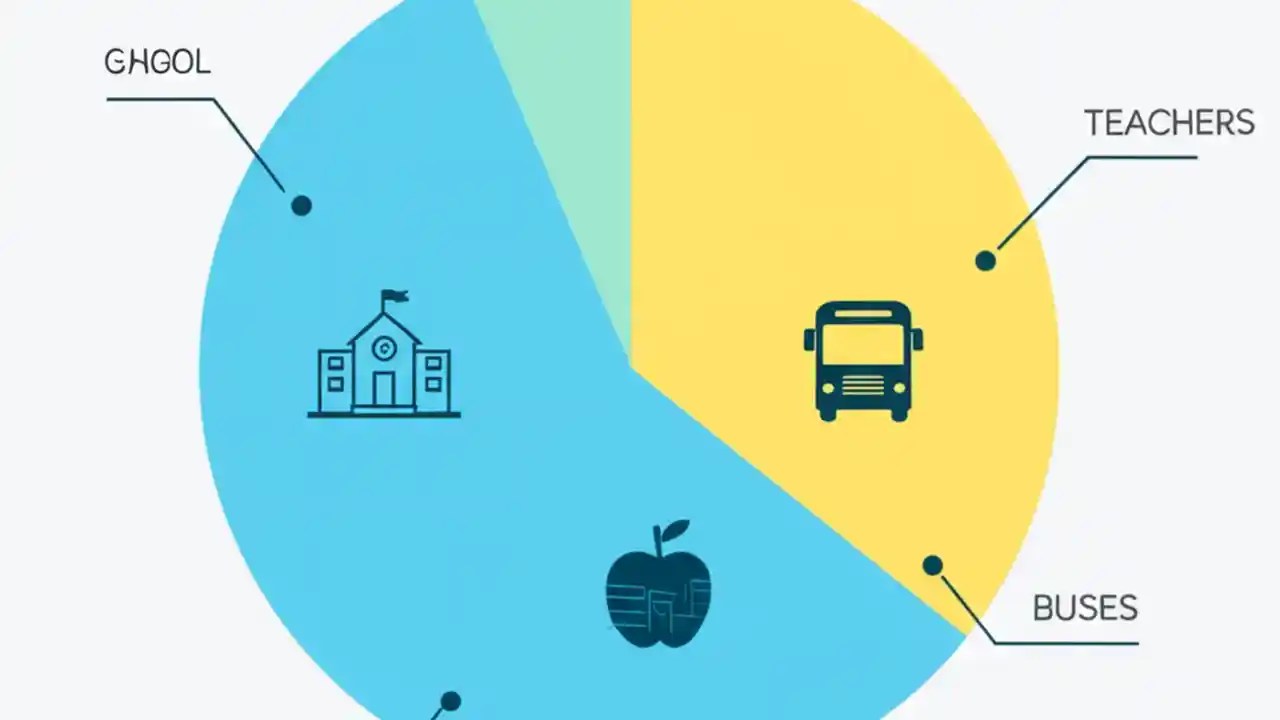 GHGOL

TEACHERS

BUSES