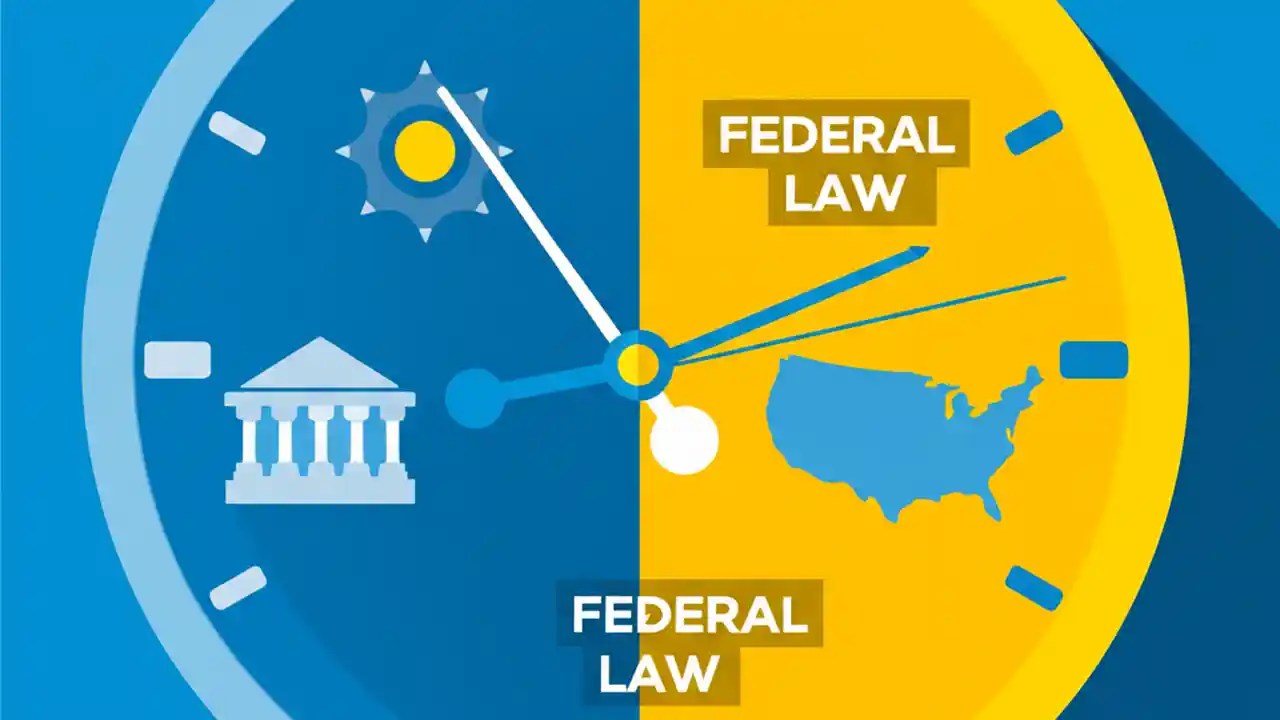 FEDERAL LAW

FEDERAL LAW