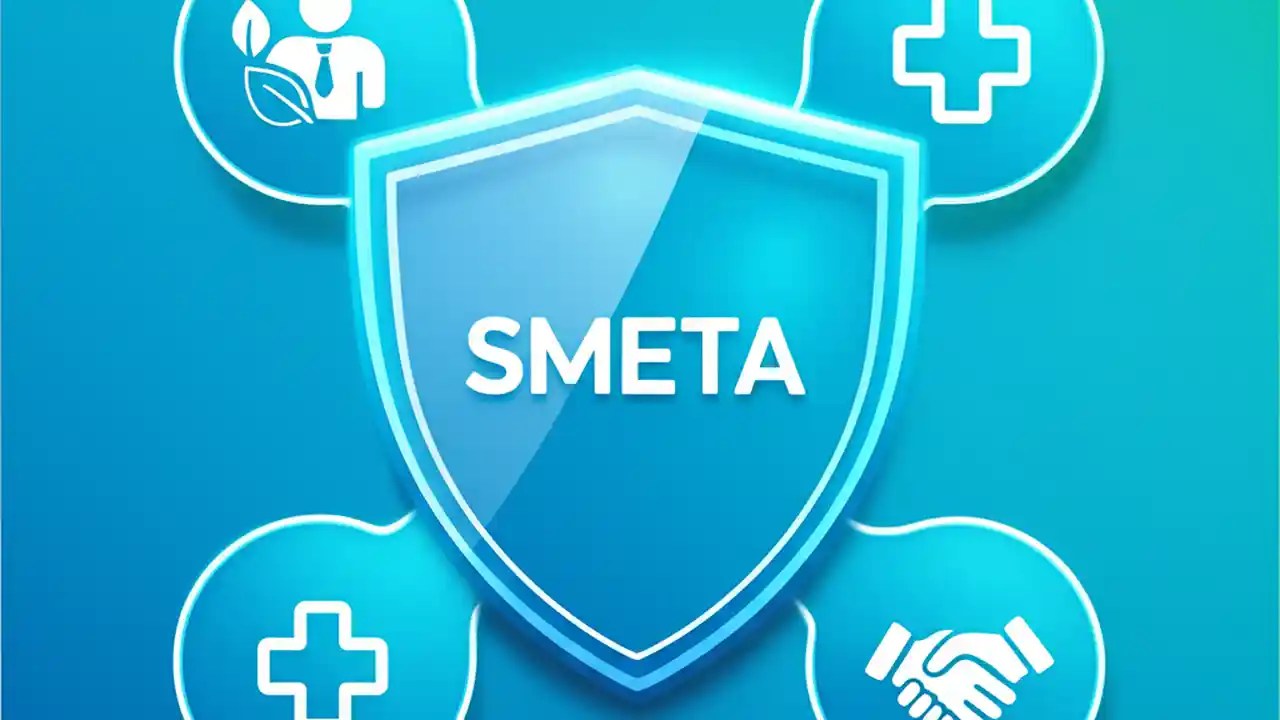 SMETA