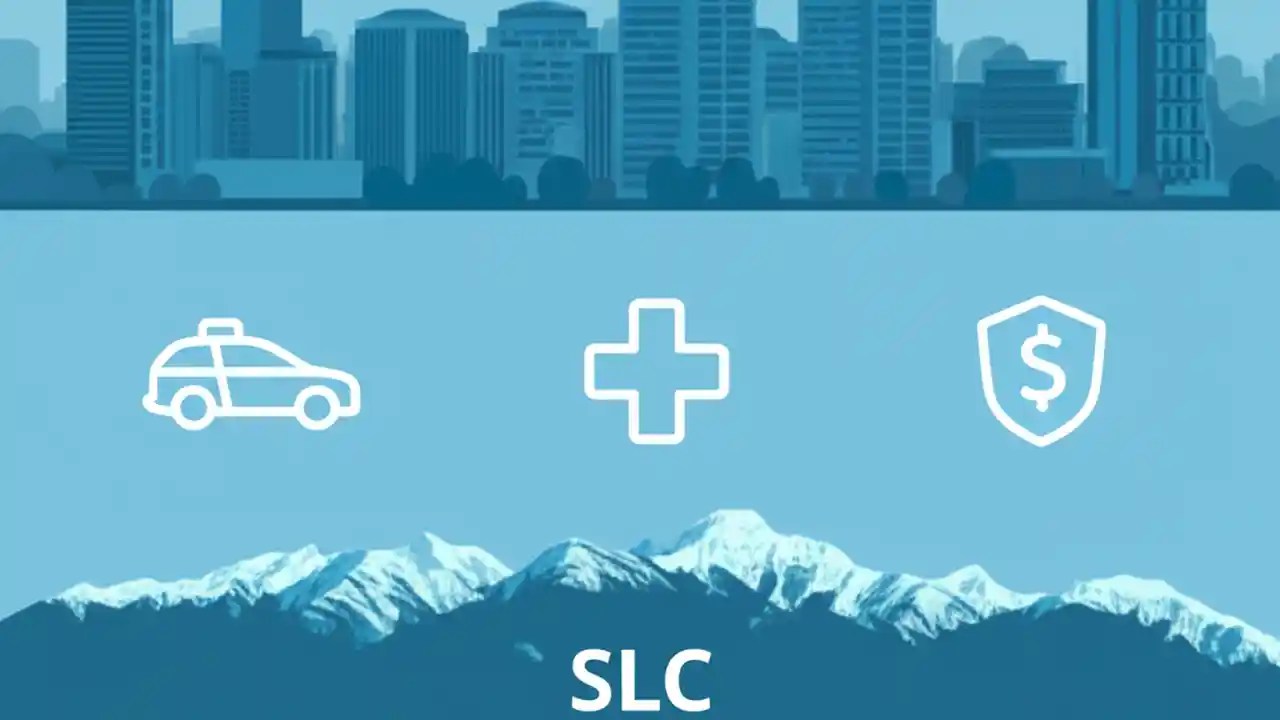 $

SLC