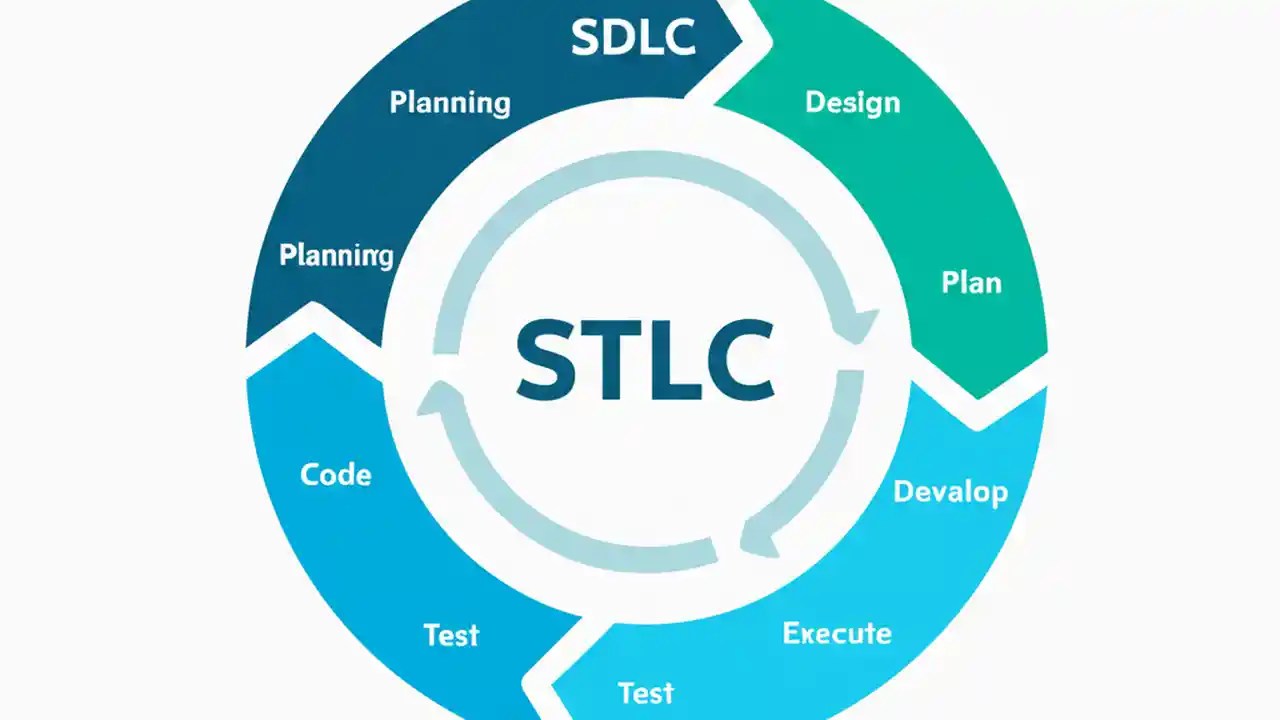 SDLC

Planning

Design

Planning

Plan

STLC

Code

Devalop

Test

Execute

Test