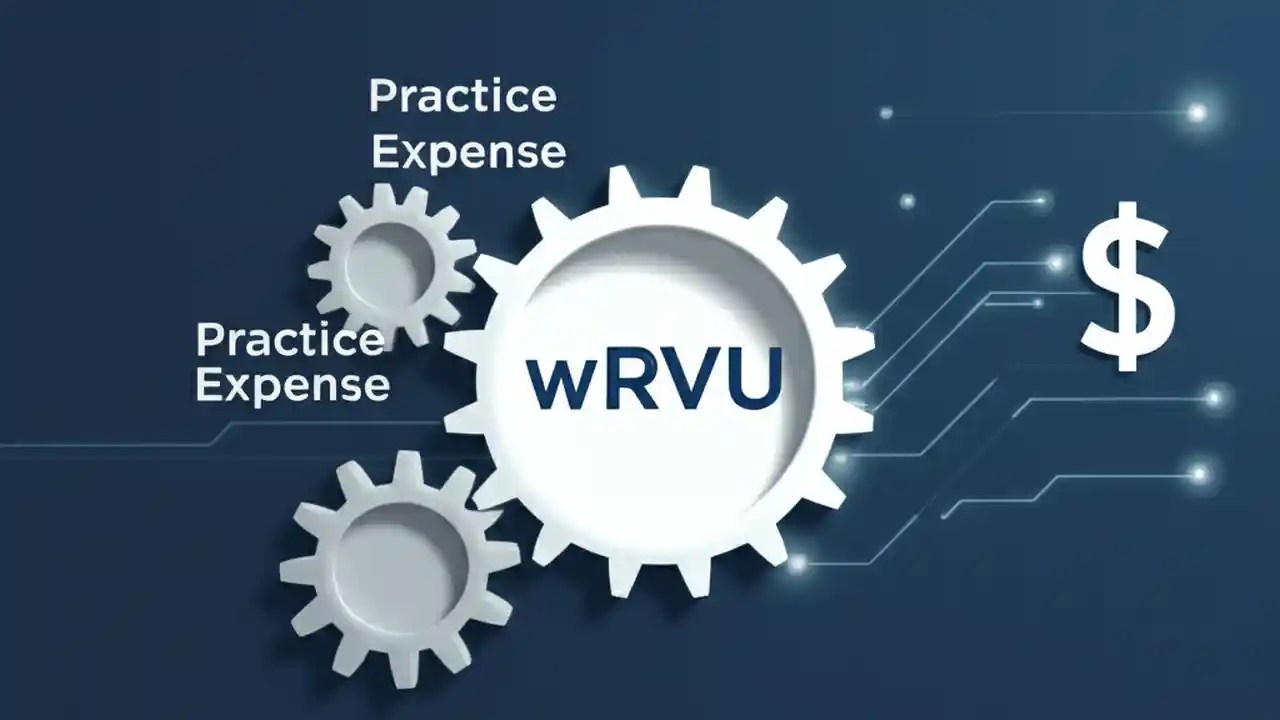 Practice Expense

Practice Expense

wRVU

$