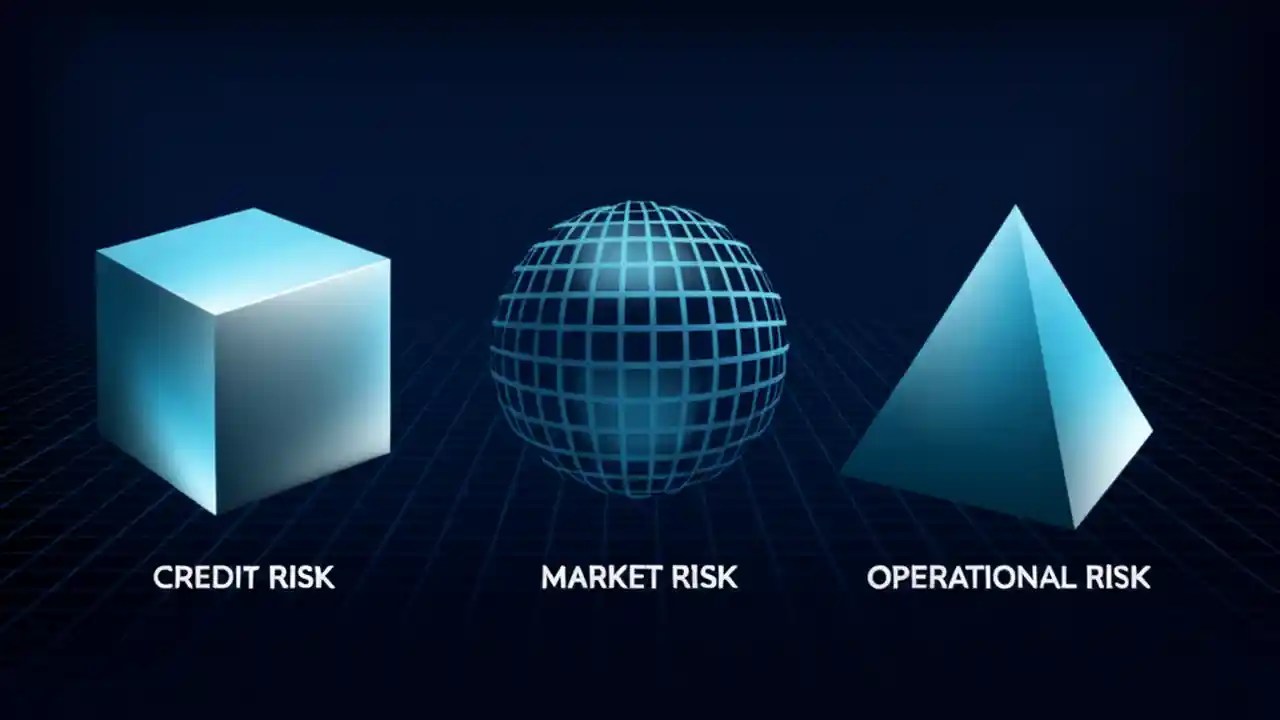 CREDIT RISK

MARKET RISK

OPERATIONAL RISK