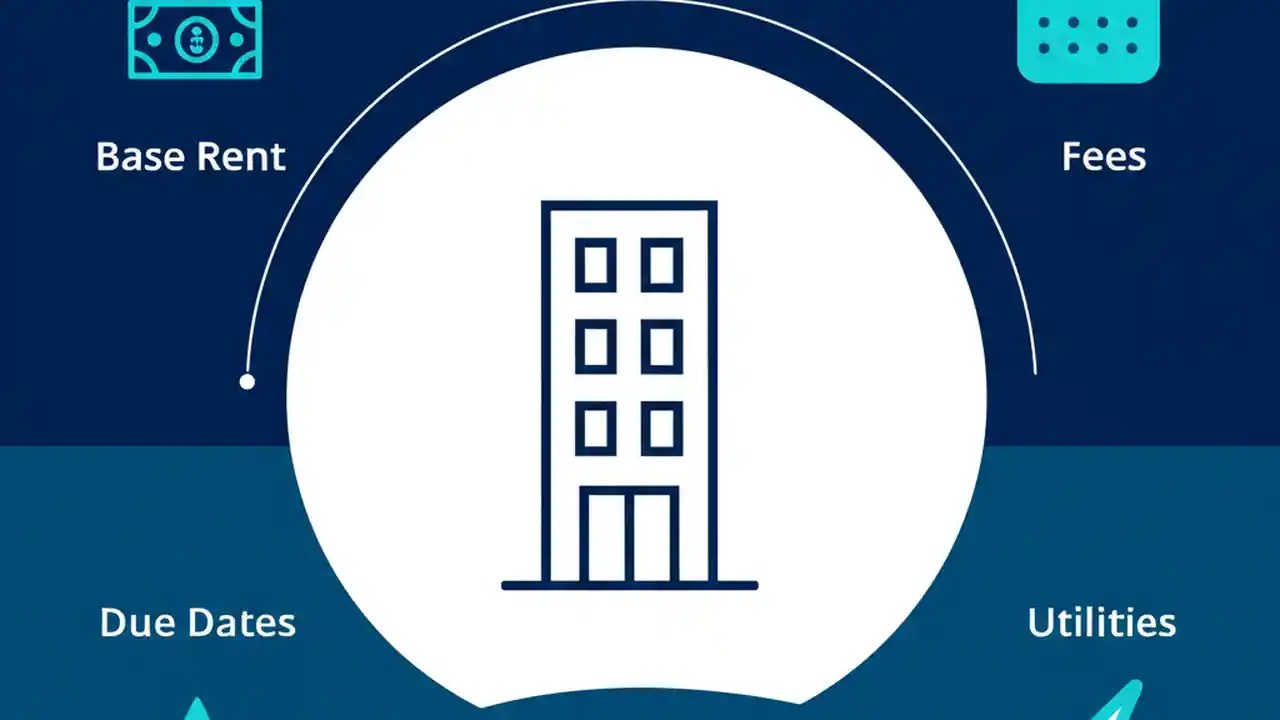 Base Rent

Fees

Due Dates

Utilities