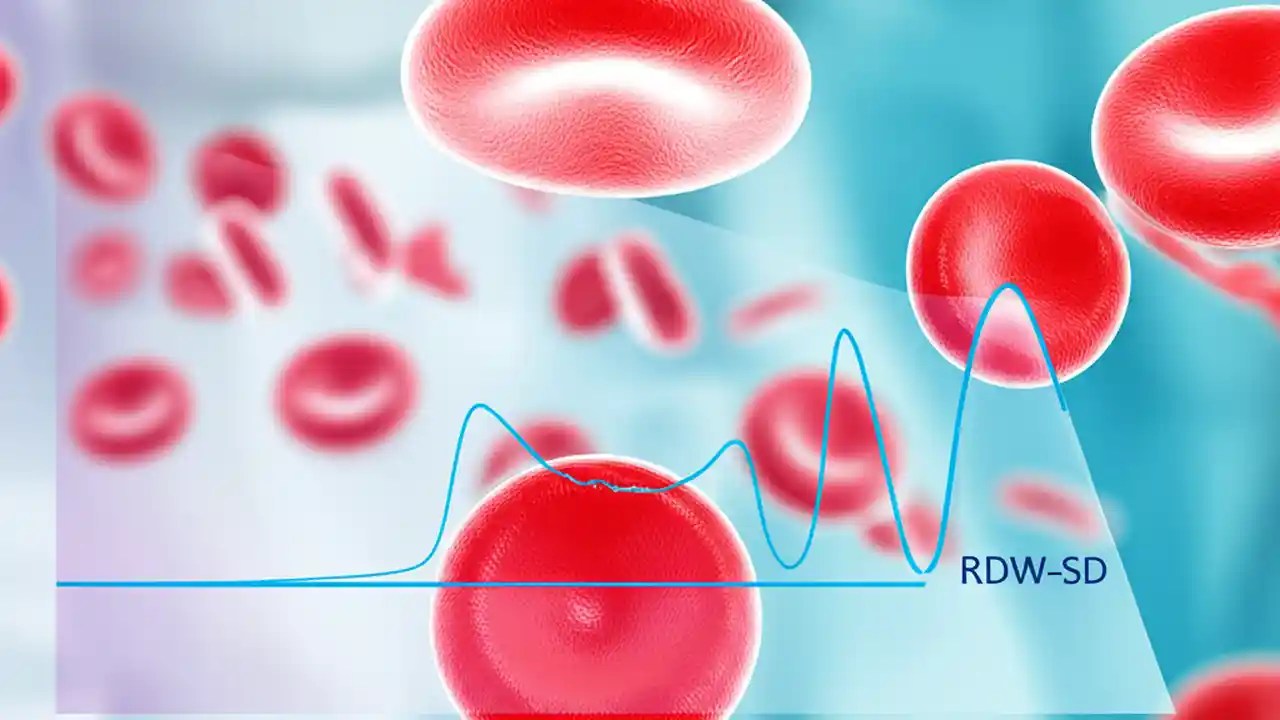 RDW-SD