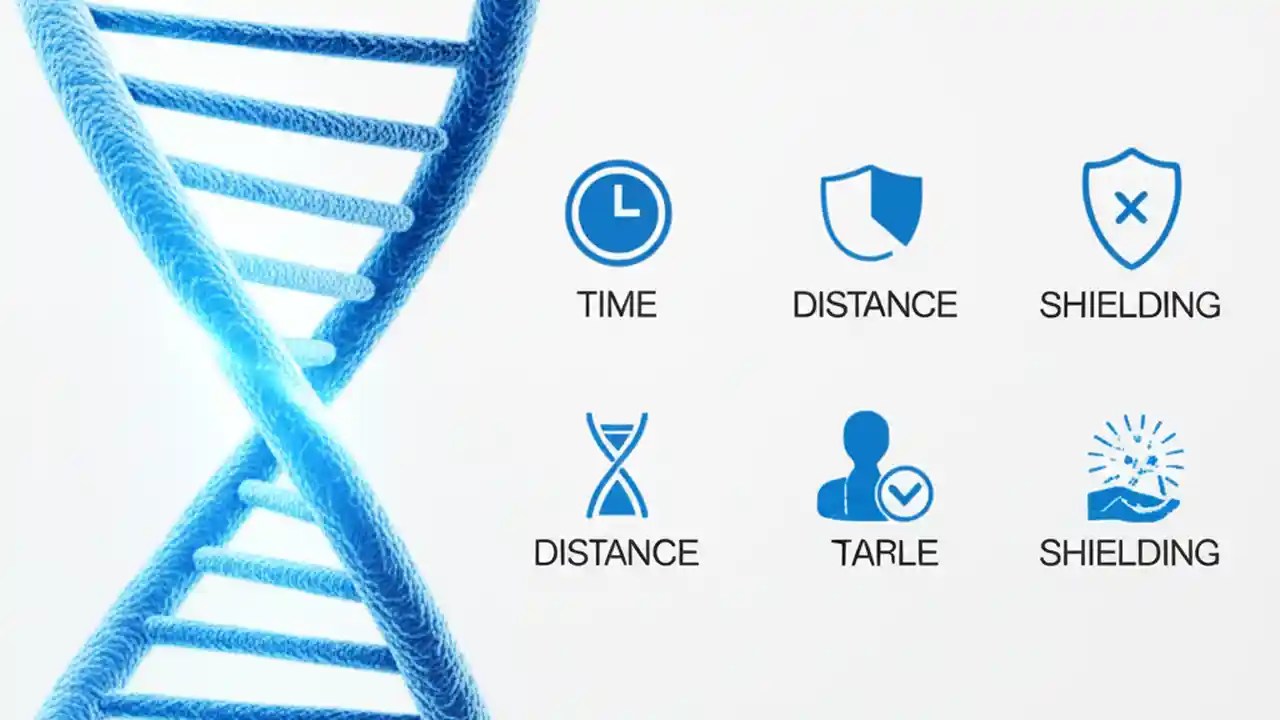 TIME
DISTANCE
SHIELDING

DISTANCE
TARLE
SHIELDING