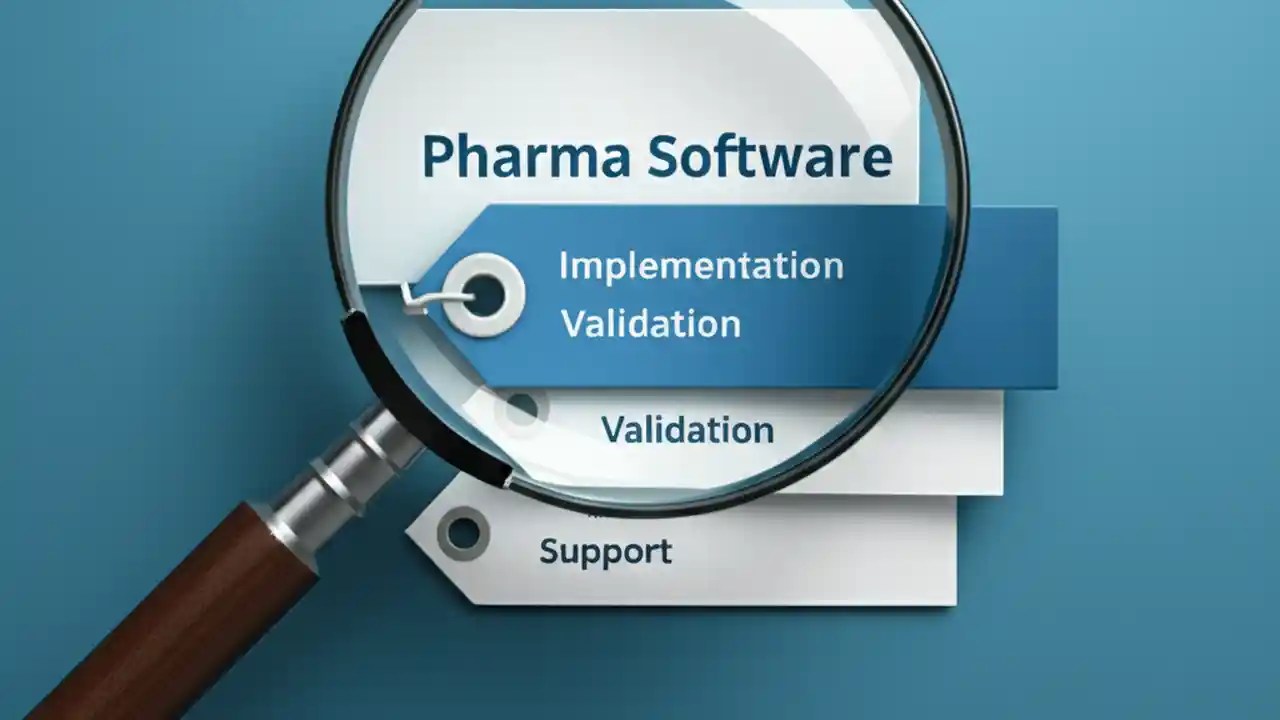 Pharma Software

Implementation
Validation

Validation

Support