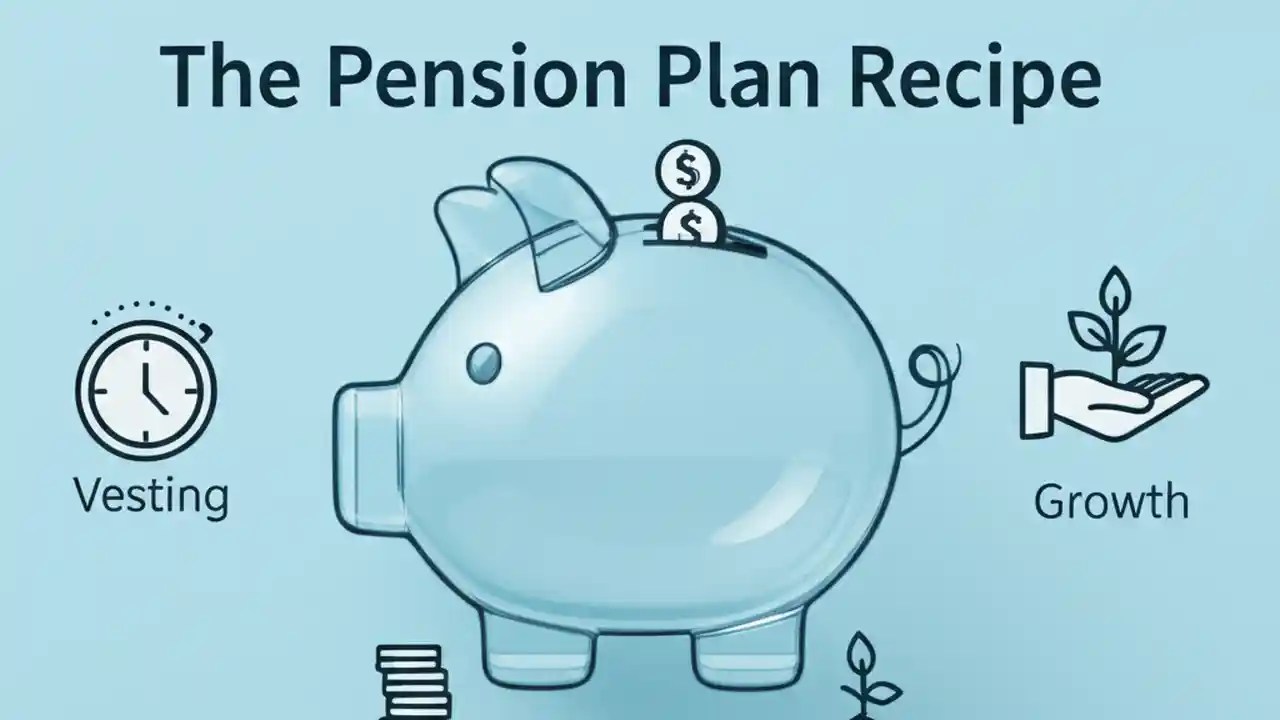 The Pension Plan Recipe

$ $

Vesting

Growth