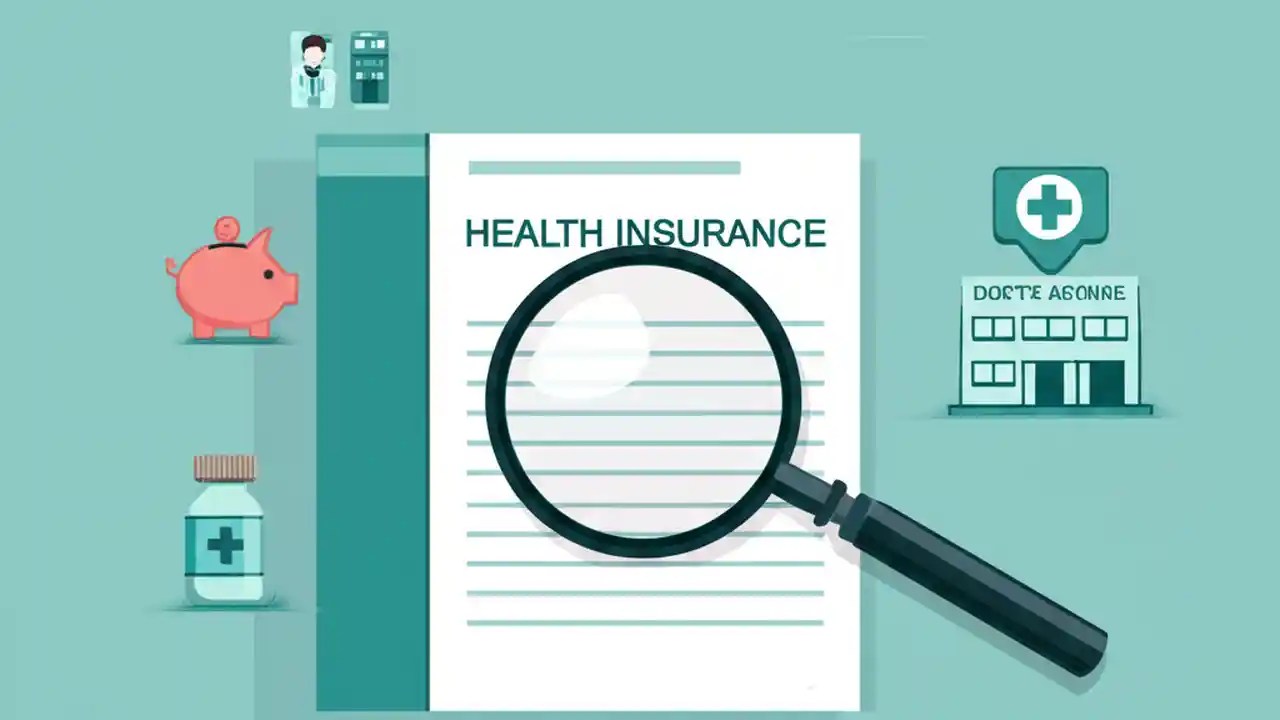 HEALTH INSURANCE

DORTE ABONNE