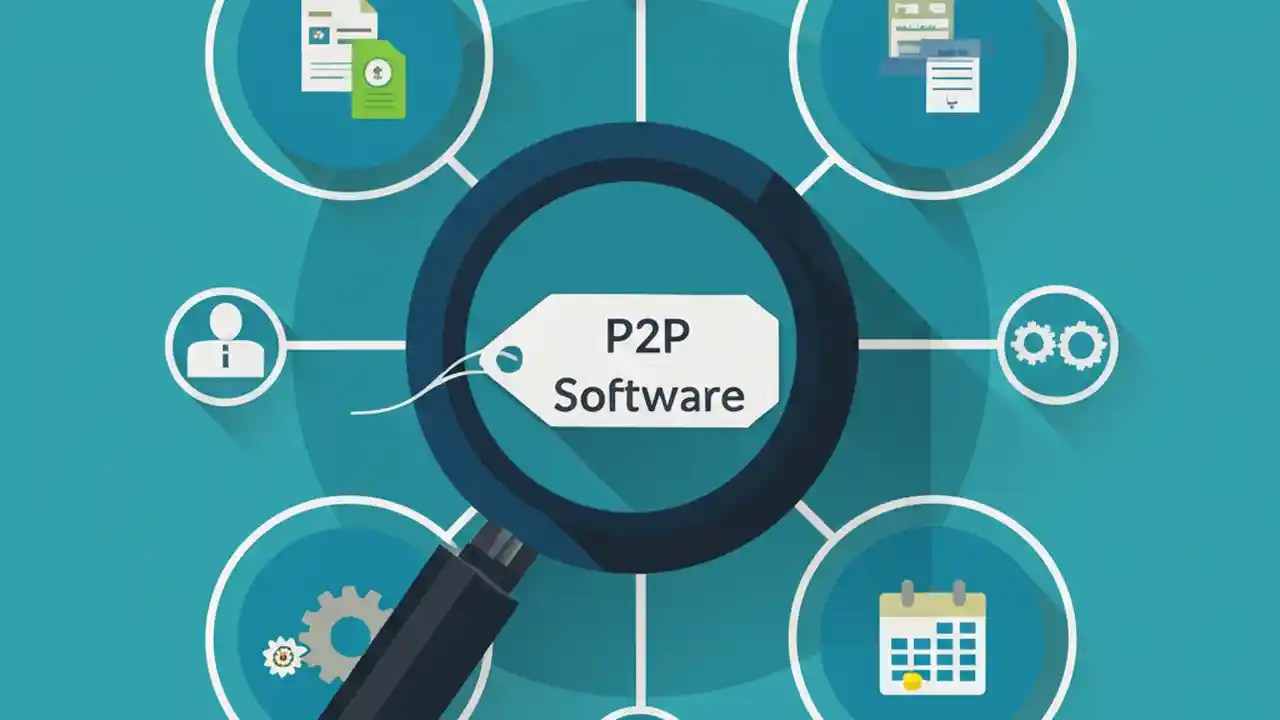 P2P
Software