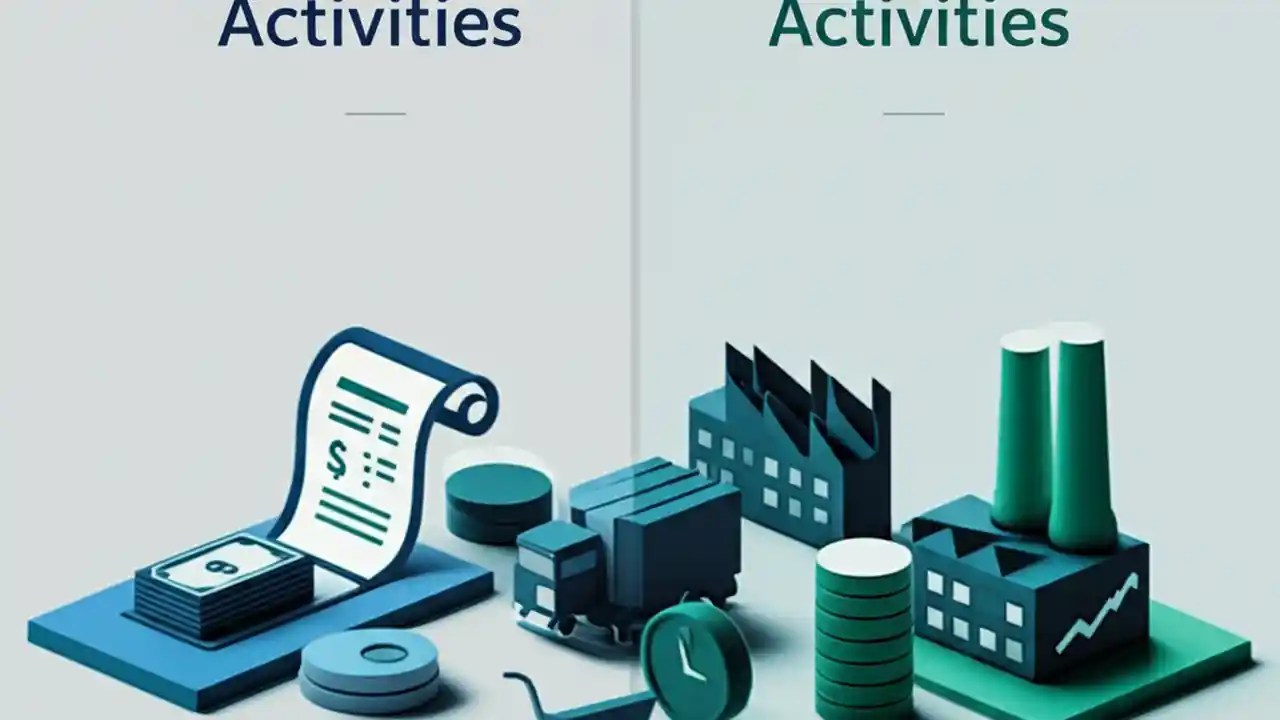 Activities

Activities

$