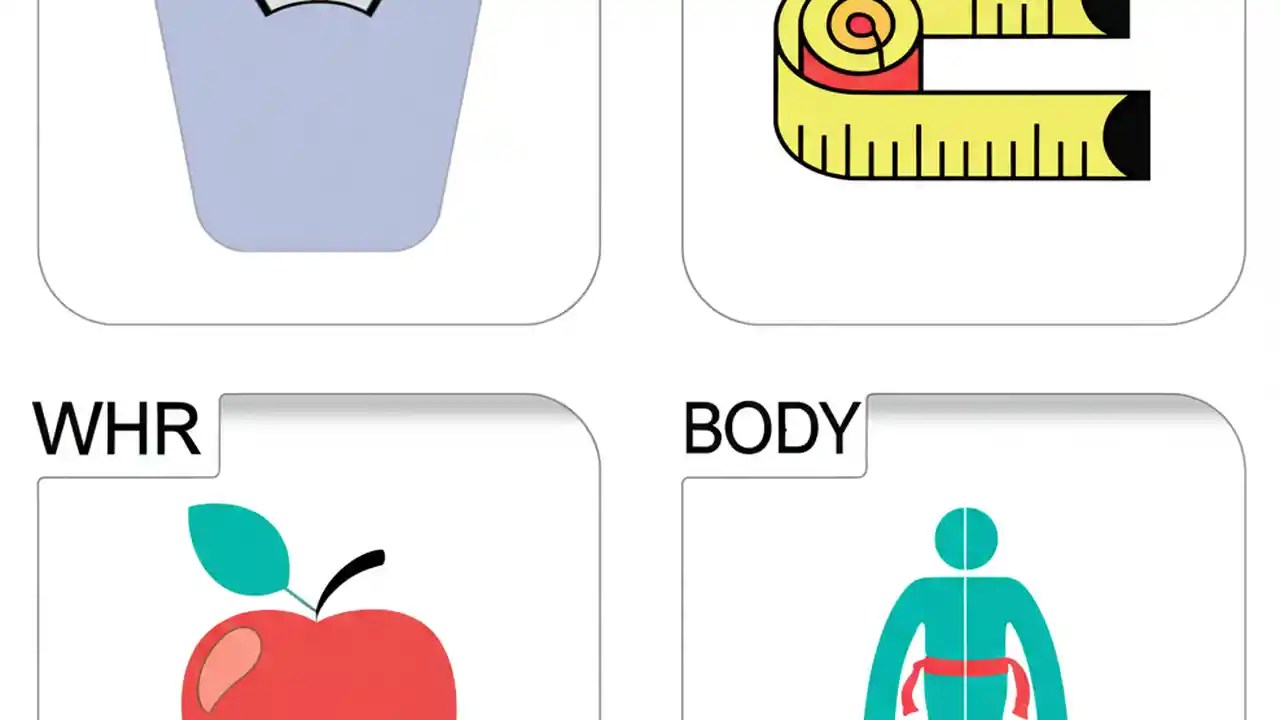 WHR

BODY