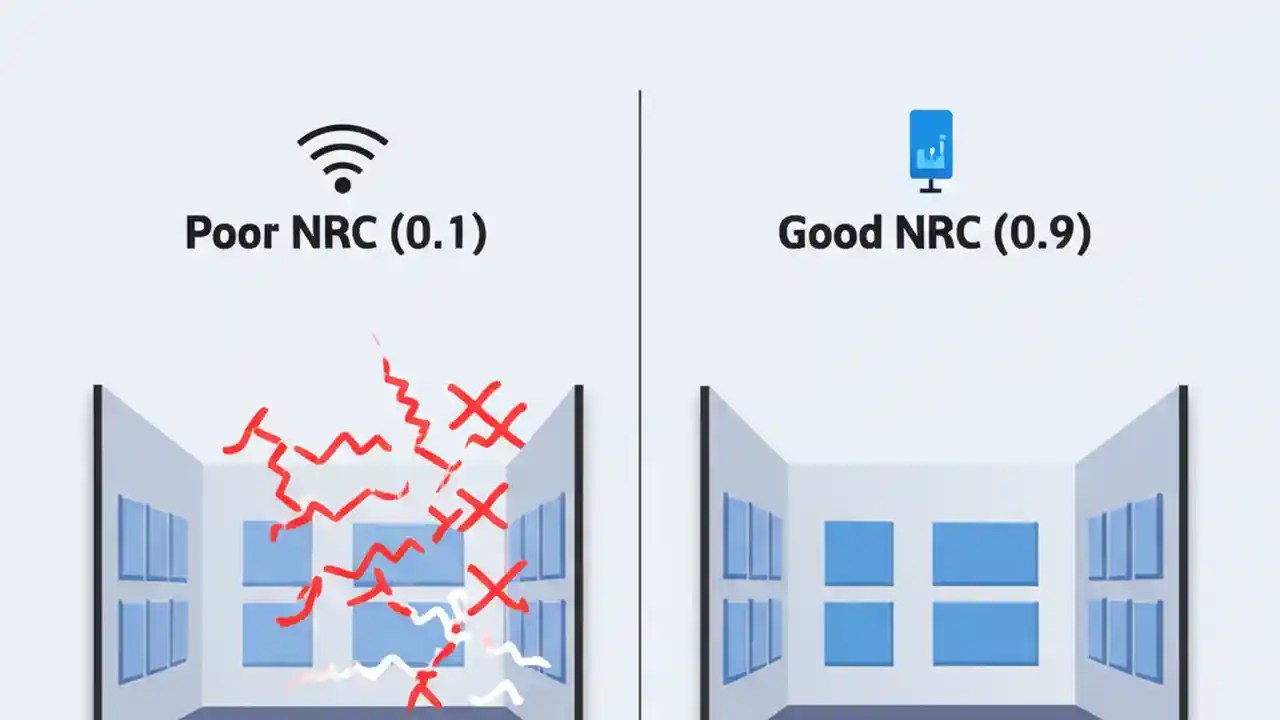 Poor NRC (0.1)

Good NRC (0.9)