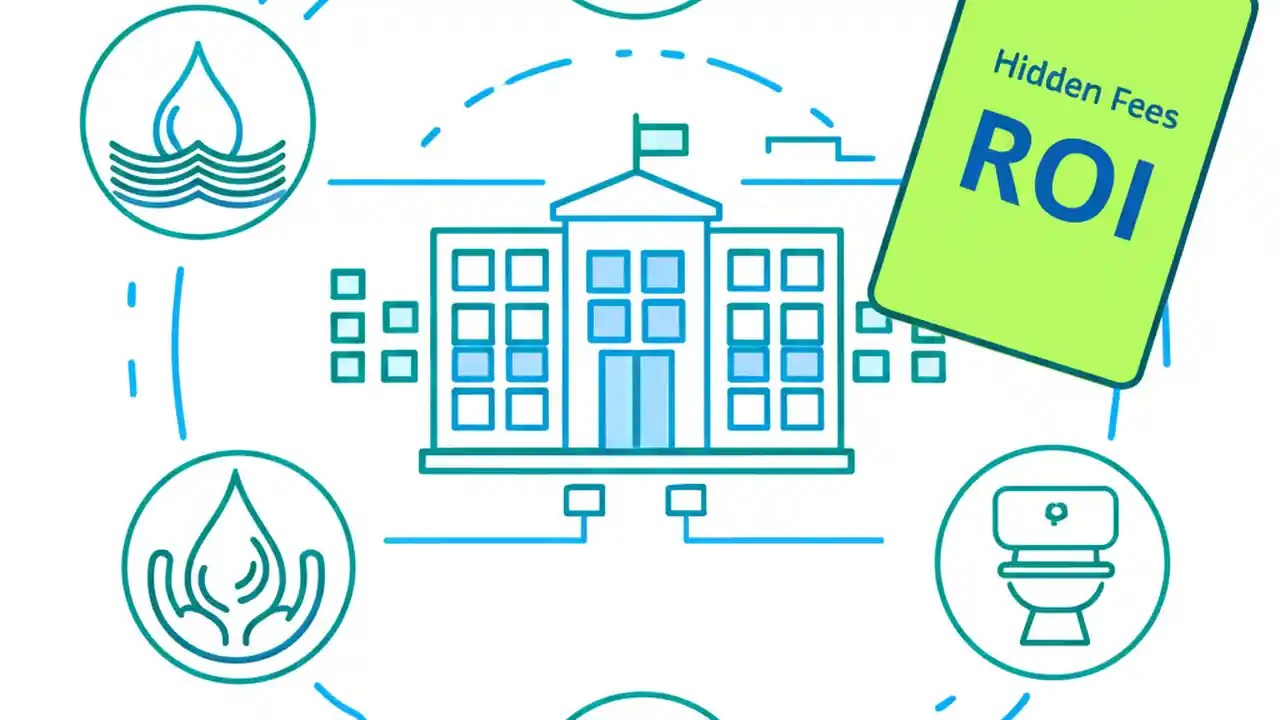 Hidden Fees
ROI