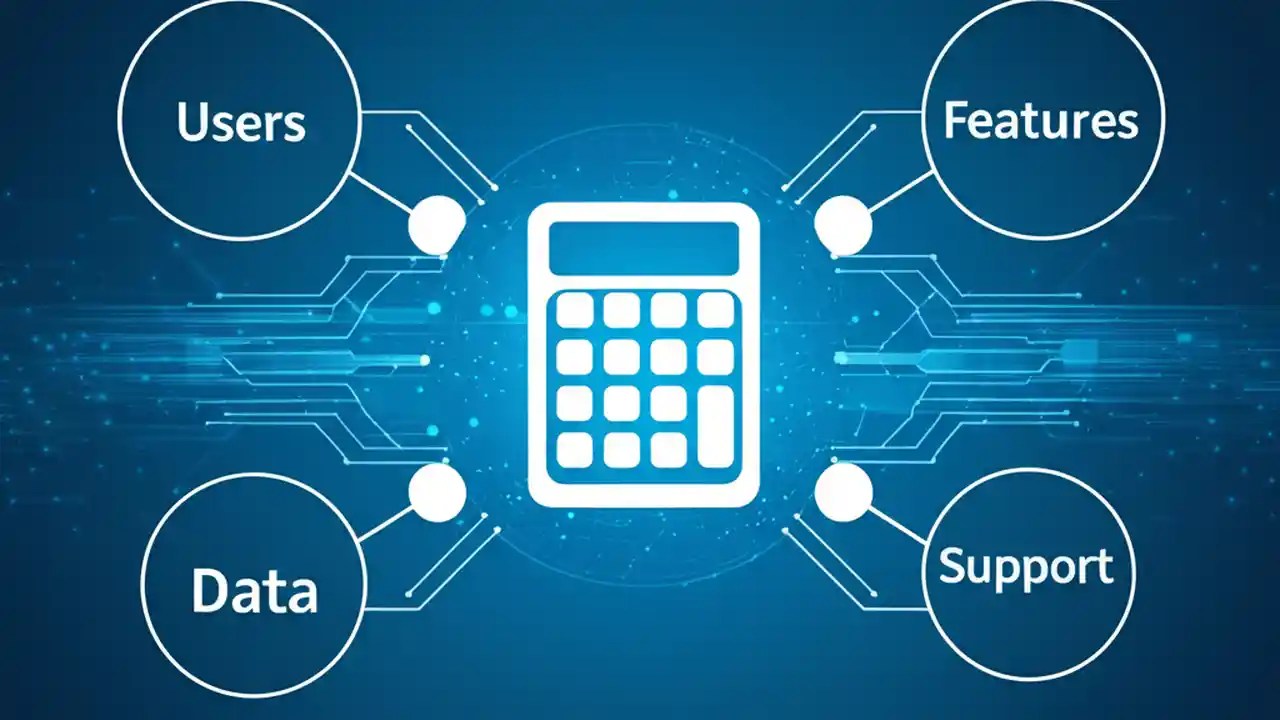 Users

Features

Data

Support