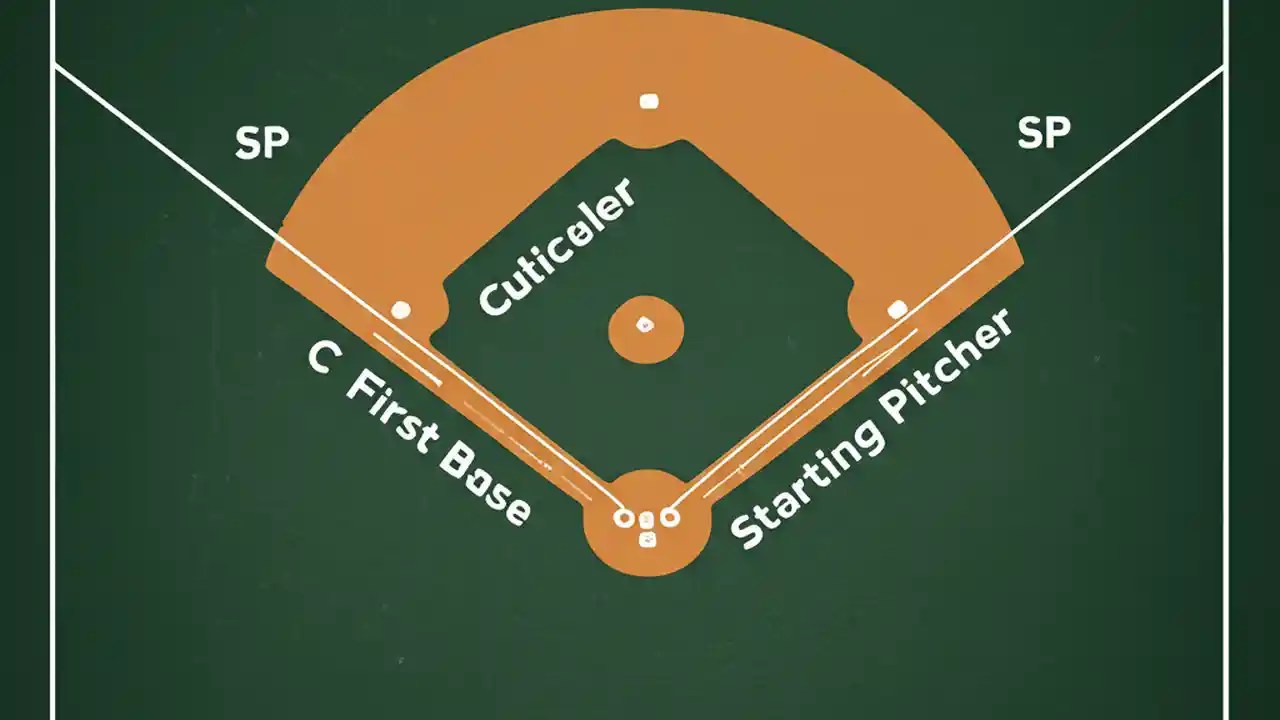 SP

SP

Cuticeler

C First Base

Starting Pitcher