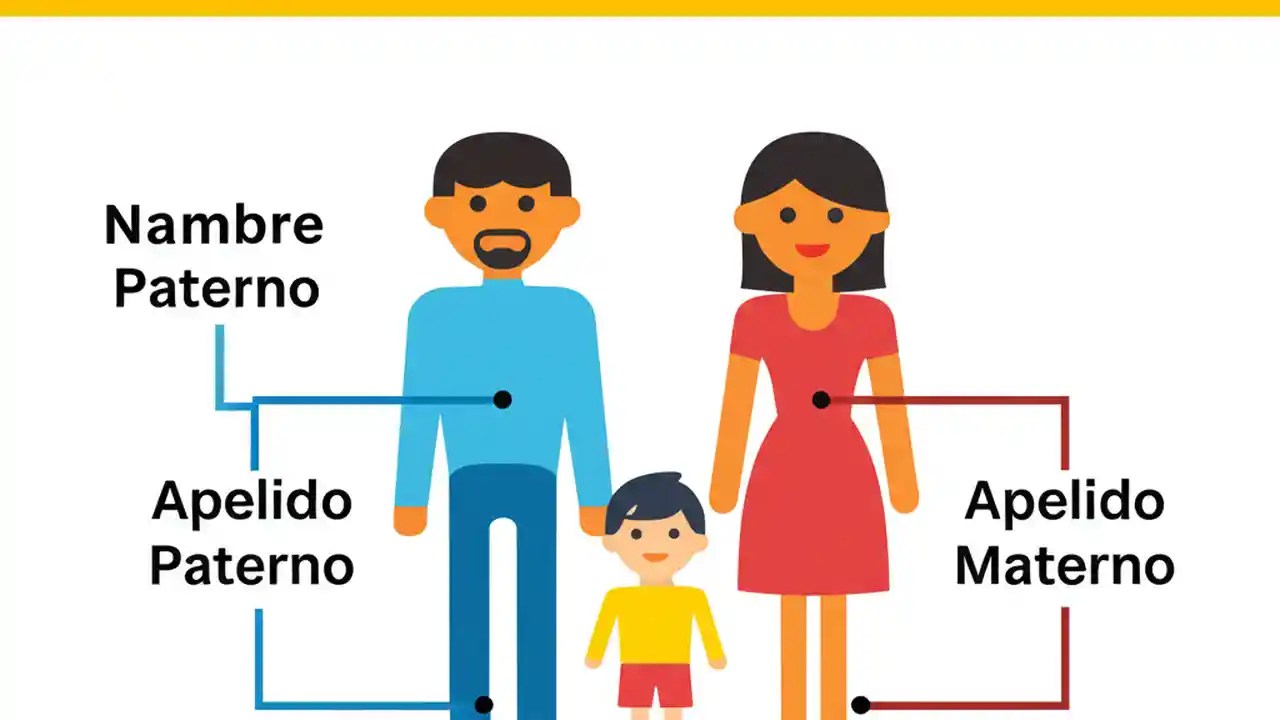 Nambre Paterno

Apelido Paterno

Apelido Materno