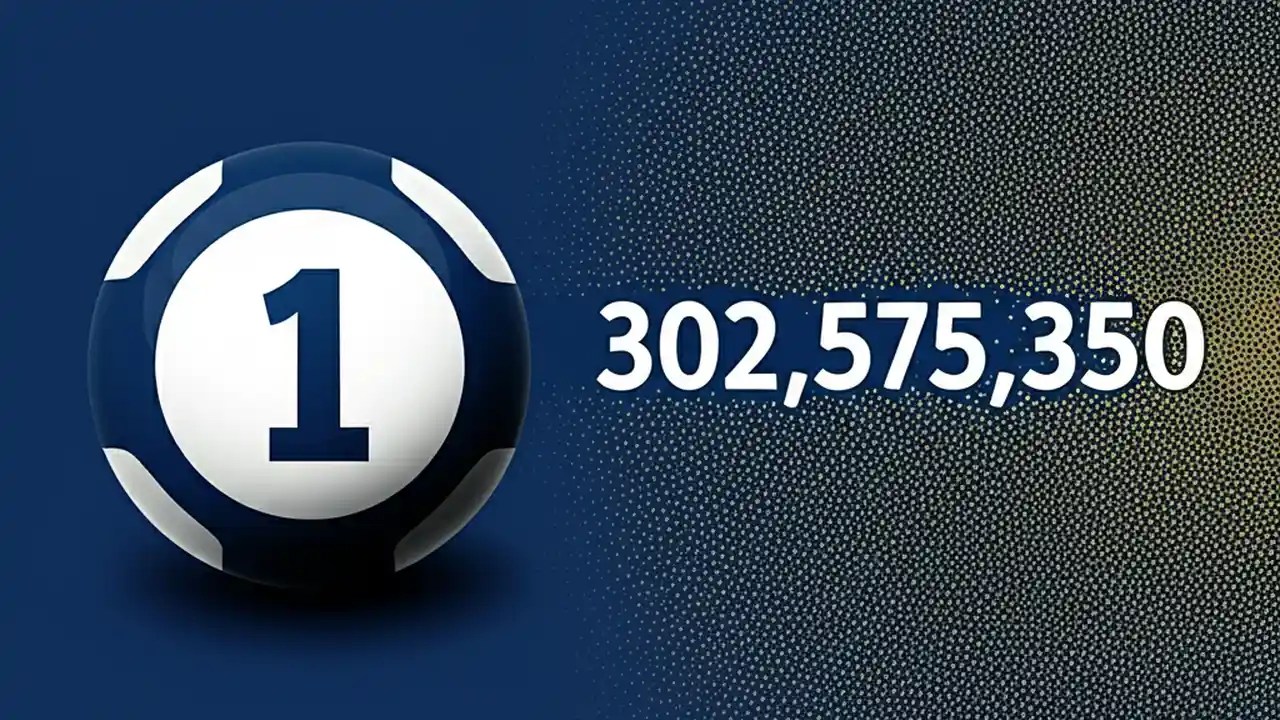 1

302,575,350